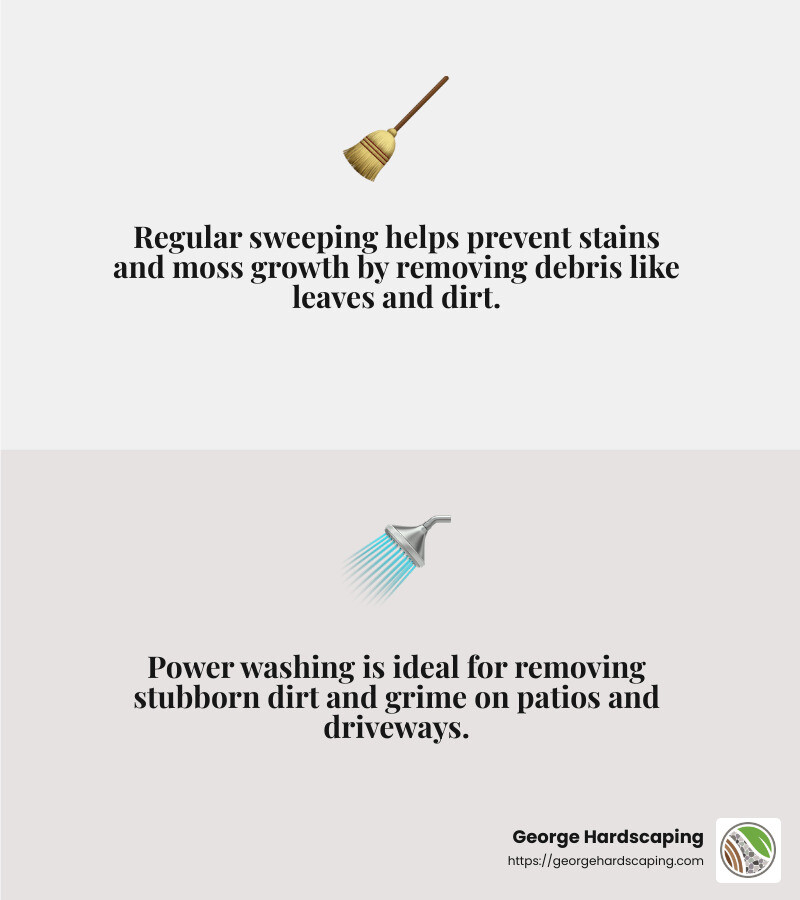 Regular sweeping helps prevent stains and moss growth by removing debris like leaves and dirt.

Power washing is ideal for removing stubborn dirt and grime on patios and driveways.

George Hardscaping
https://georgehardscaping.com