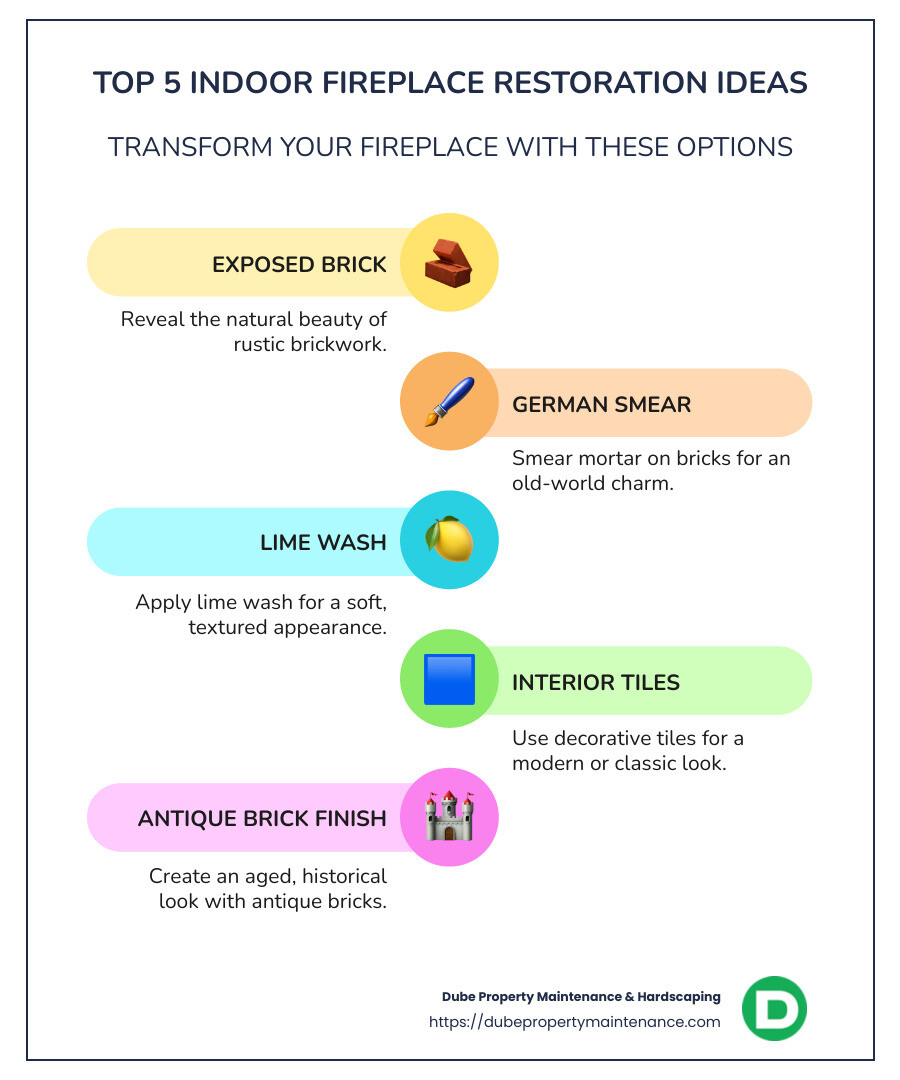 TOP 5 INDOOR FIREPLACE RESTORATION IDEAS

TRANSFORM YOUR FIREPLACE WITH THESE OPTIONS

EXPOSED BRICK

Reveal the natural beauty of rustic brickwork.

GERMAN SMEAR

Smear mortar on bricks for an old-world charm.

LIME WASH

Apply lime wash for a soft, textured appearance.

INTERIOR TILES

Use decorative tiles for a modern or classic look.

ANTIQUE BRICK FINISH

Create an aged, historical look with antique bricks.

Dube Property Maintenance & Hardscaping
https://dubepropertymaintenance.com

D