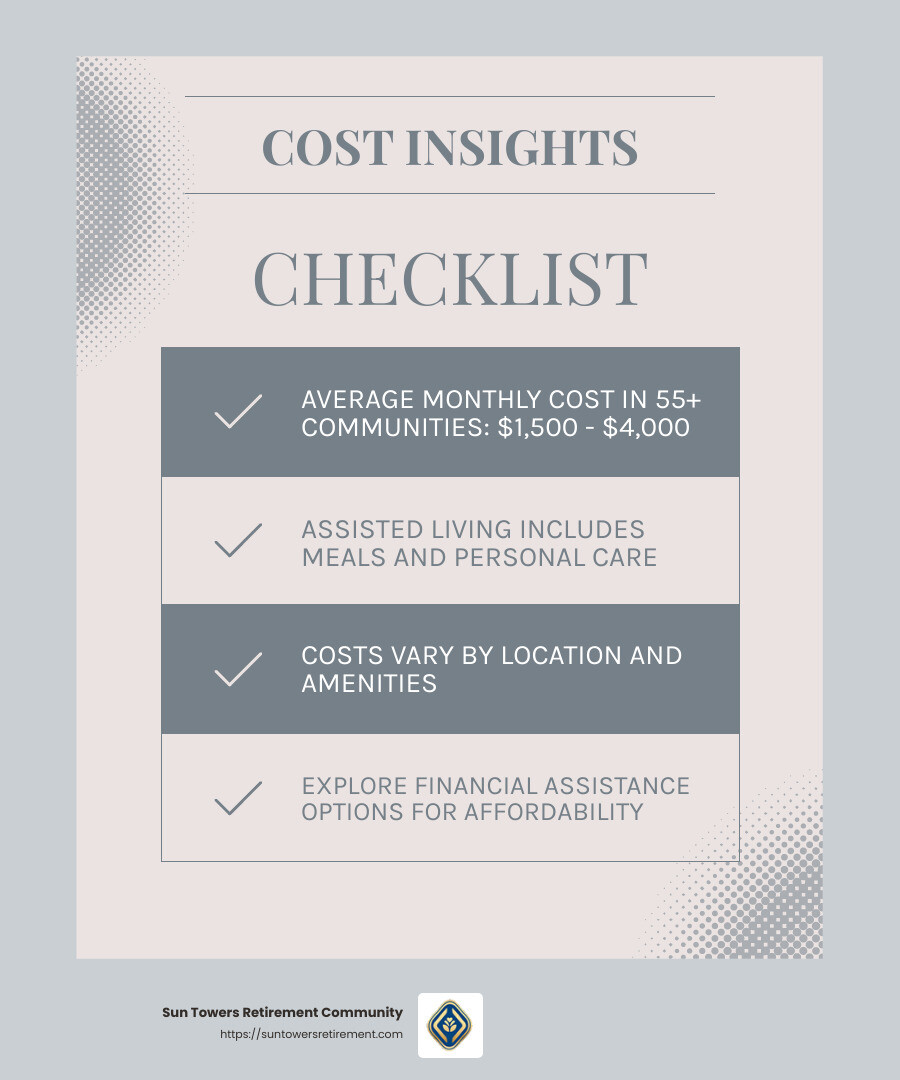 COST INSIGHTS

CHECKLIST

AVERAGE MONTHLY COST IN 55+ COMMUNITIES: \$1,500 - \$4,000

ASSISTED LIVING INCLUDES MEALS AND PERSONAL CARE

COSTS VARY BY LOCATION AND AMENITIES

EXPLORE FINANCIAL ASSISTANCE OPTIONS FOR AFFORDABILITY

Sun Towers Retirement Community
https://suntowersretirement.com