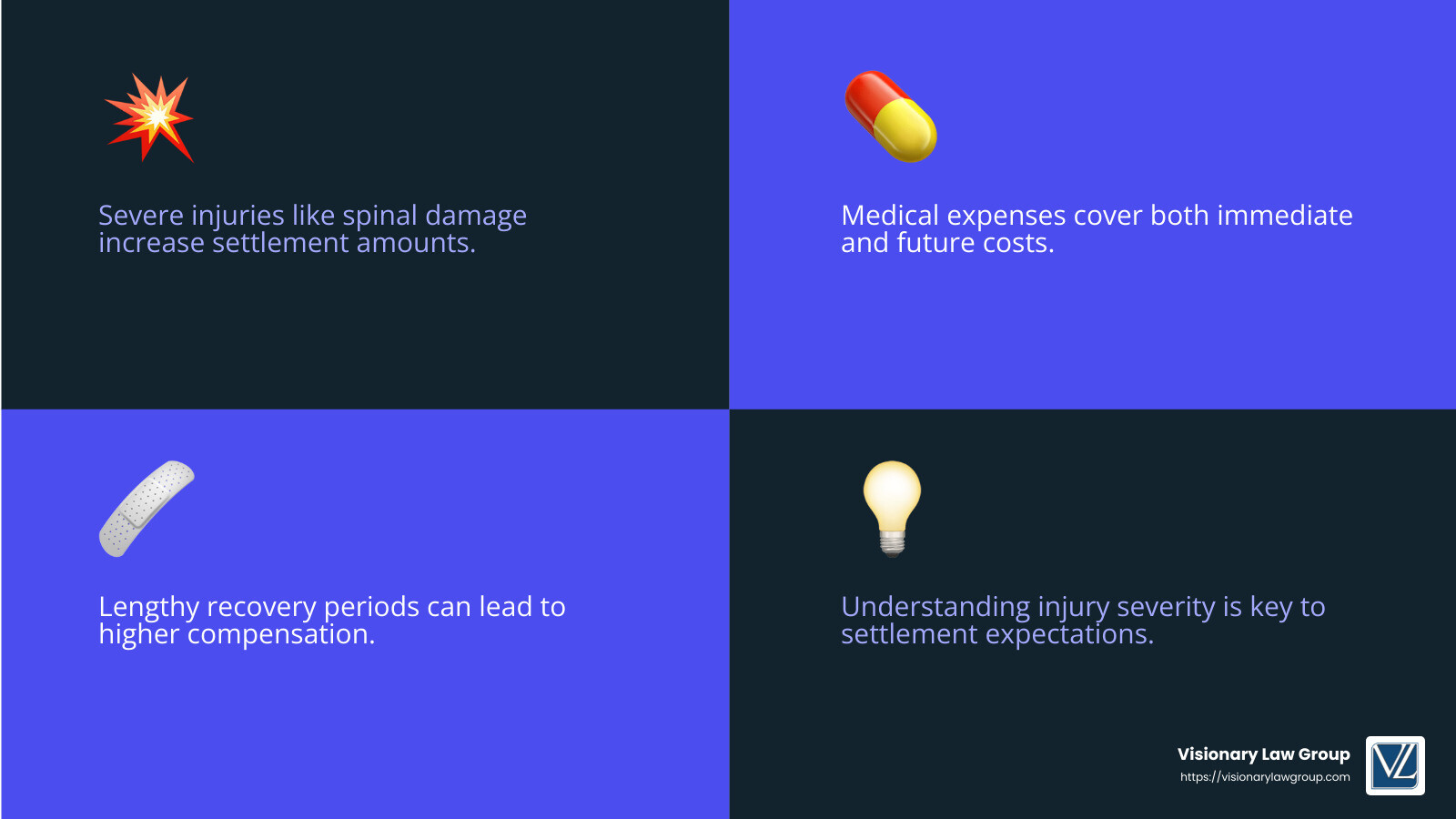 Severe injuries like spinal damage increase settlement amounts.

Medical expenses cover both immediate and future costs.

Lengthy recovery periods can lead to higher compensation.

Understanding injury severity is key to settlement expectations.

Visionary Law Group
https://visionarylawgroup.com
VL