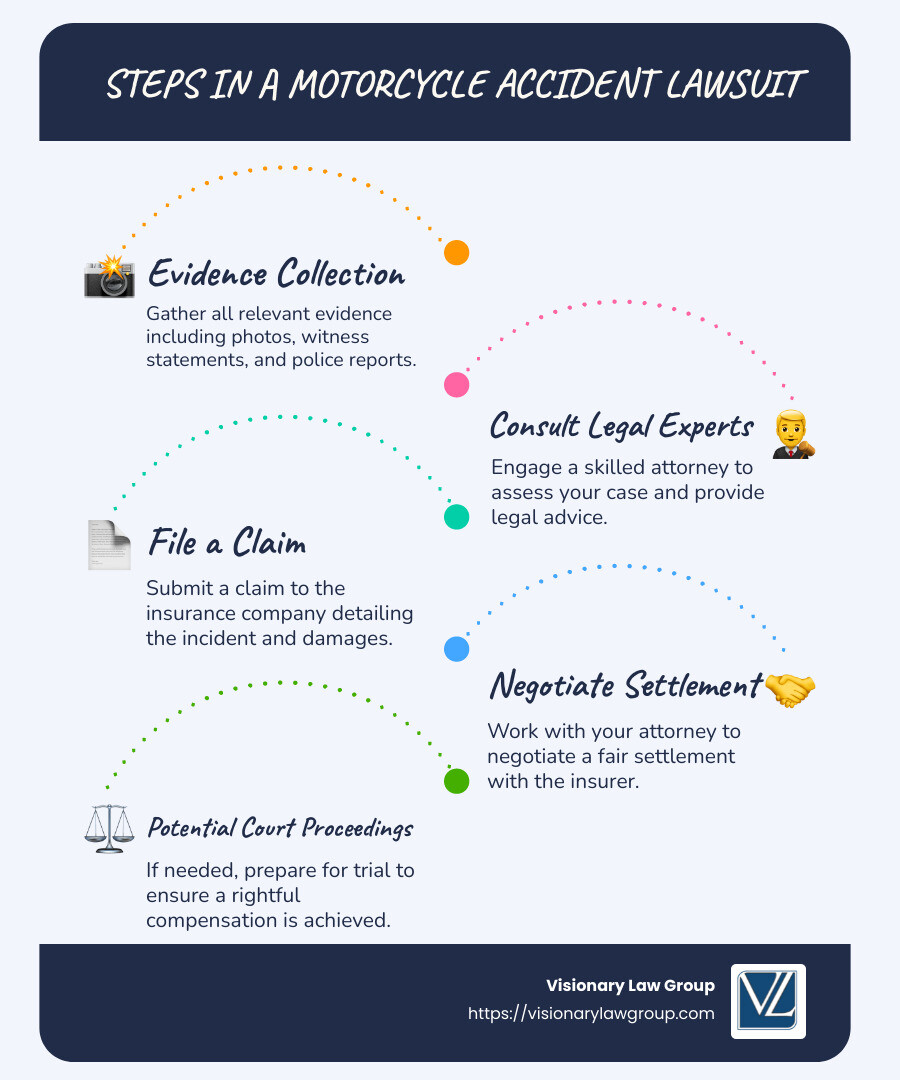 STEPS IN A MOTORCYCLE ACCIDENT LAWSUIT

Evidence Collection

Gather all relevant evidence including photos, witness statements, and police reports.

Consult Legal Experts

Engage a skilled attorney to assess your case and provide legal advice.

File a Claim

Submit a claim to the insurance company detailing the incident and damages.

Negotiate Settlement

Work with your attorney to negotiate a fair settlement with the insurer.

Potential Court Proceedings

If needed, prepare for trial to ensure a rightful compensation is achieved.

Visionary Law Group
https://visionarylawgroup.com

VL