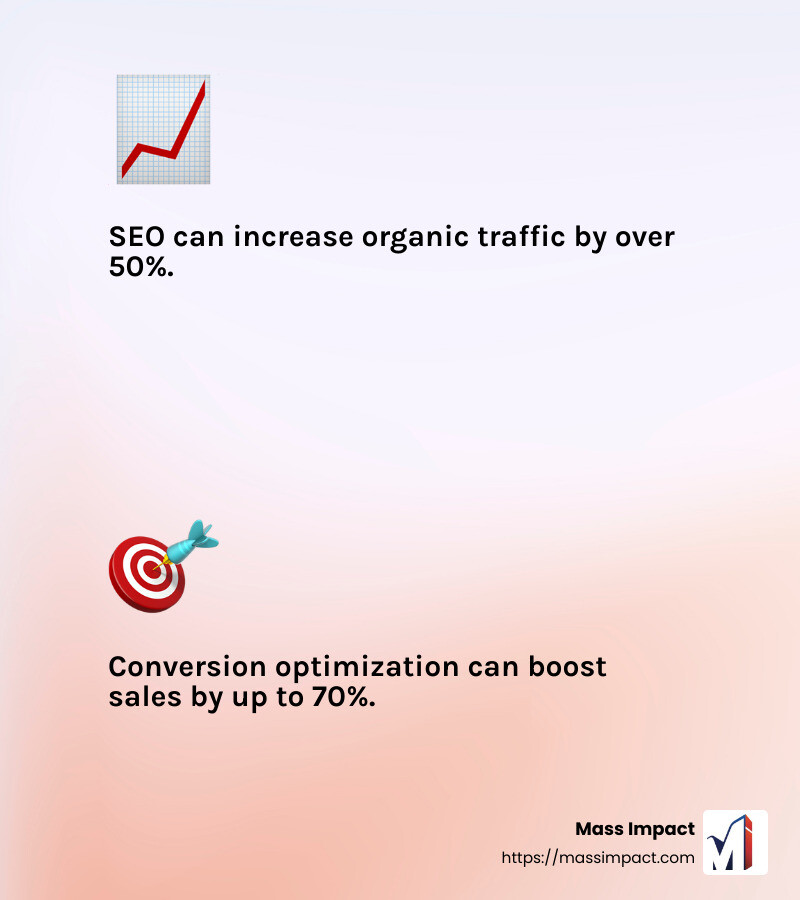 SEO can increase organic traffic by over 50%.

Conversion optimization can boost sales by up to 70%.

Mass Impact
https://massimpact.com