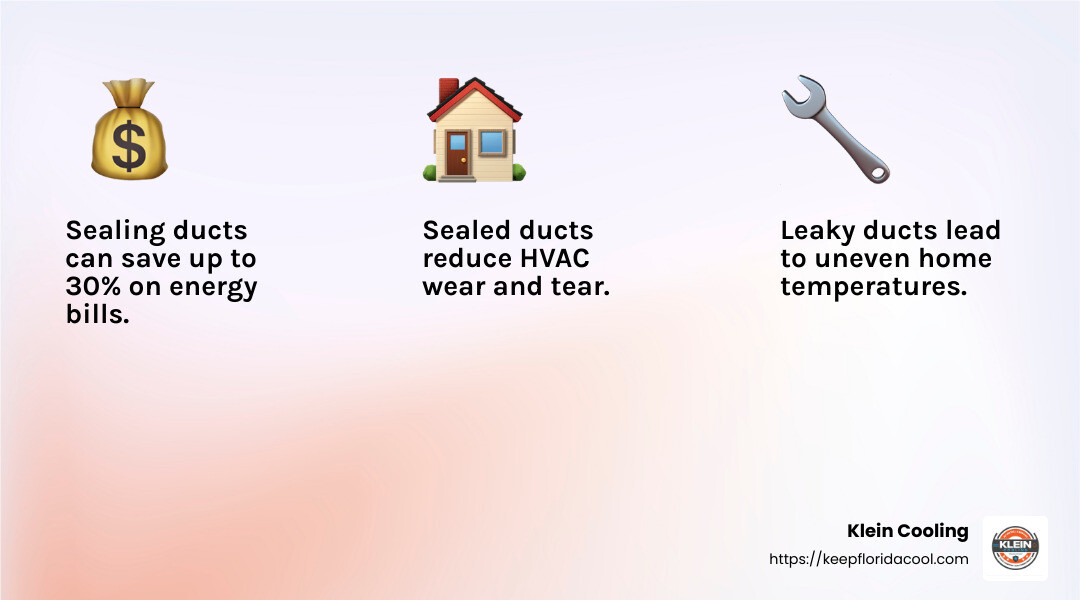 $

Sealing ducts can save up to 30% on energy bills.

Sealed ducts reduce HVAC wear and tear.

Leaky ducts lead to uneven home temperatures.

Klein Cooling
https://keepfloridacool.com

KLEIN