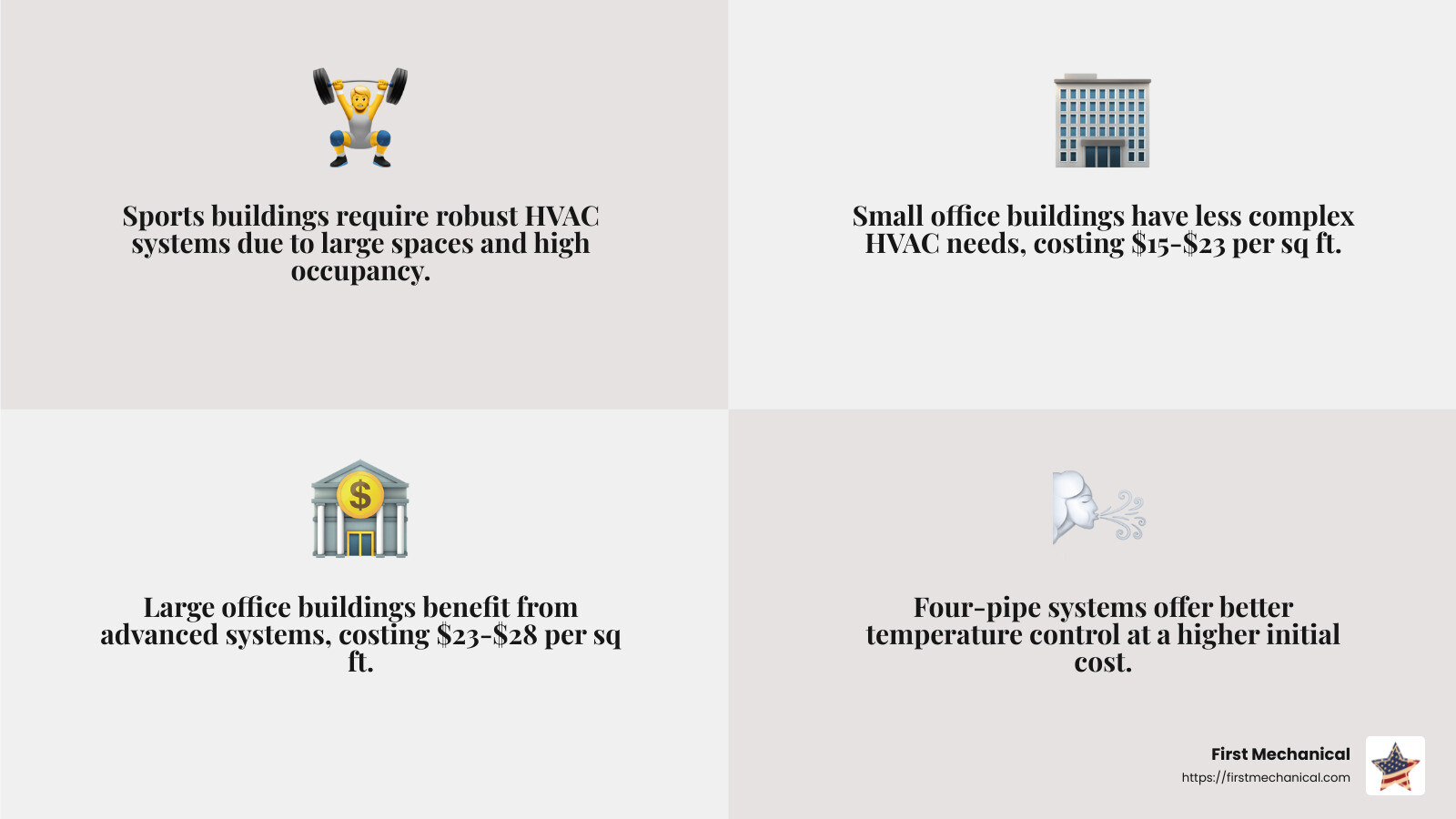 Sports buildings require robust HVAC systems due to large spaces and high occupancy.

Small office buildings have less complex HVAC needs, costing \$15-\$23 per sq ft.

Large office buildings benefit from advanced systems, costing \$23-\$28 per sq ft.

Four-pipe systems offer better temperature control at a higher initial cost.

First Mechanical
https://firstmechanical.com