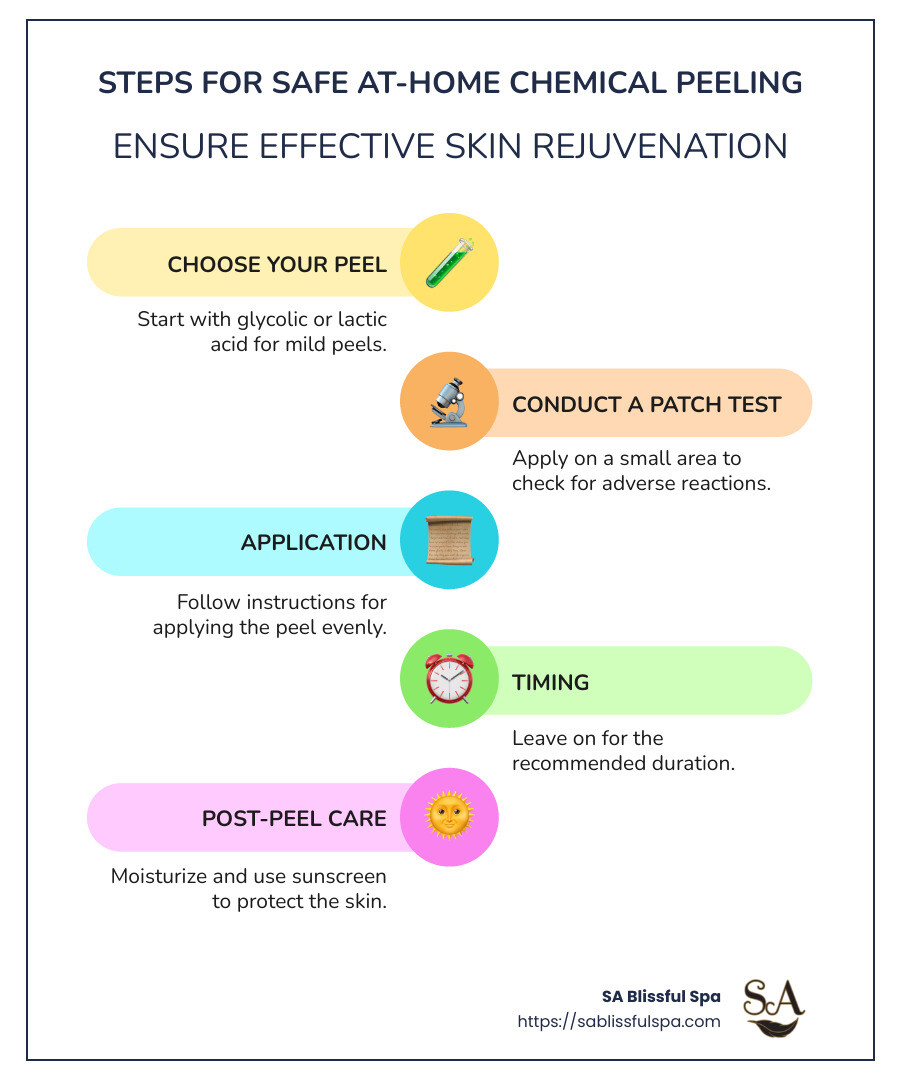 STEPS FOR SAFE AT-HOME CHEMICAL PEELING

ENSURE EFFECTIVE SKIN REJUVENATION

CHOOSE YOUR PEEL

Start with glycolic or lactic acid for mild peels.

CONDUCT A PATCH TEST

Apply on a small area to check for adverse reactions.

APPLICATION

Follow instructions for applying the peel evenly.

TIMING

Leave on for the recommended duration.

POST-PEEL CARE

Moisturize and use sunscreen to protect the skin.

SA Blissful Spa
https://sablissfulspa.com

SA