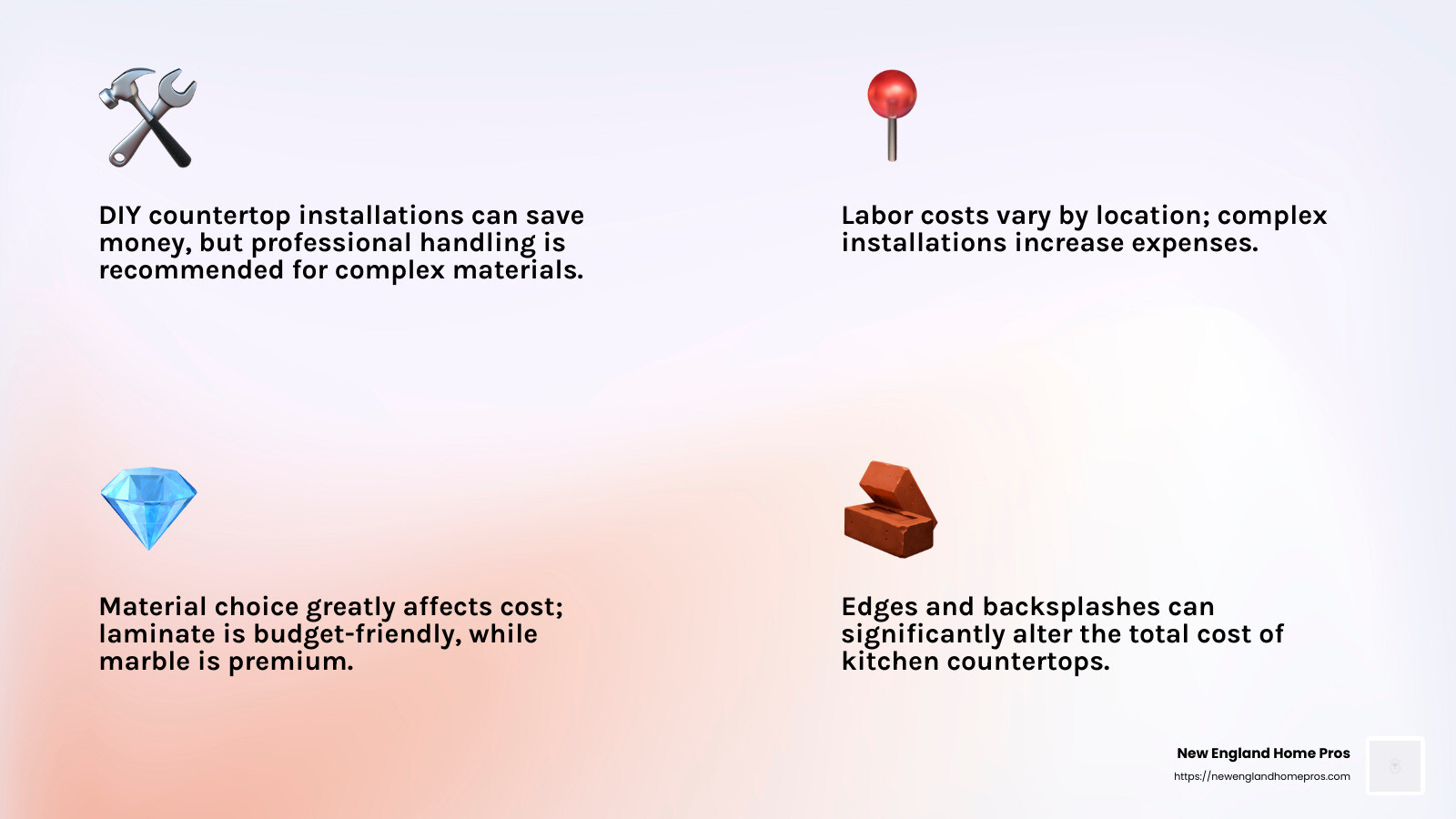 DIY countertop installations can save money, but professional handling is recommended for complex materials.

Labor costs vary by location; complex installations increase expenses.

Material choice greatly affects cost; laminate is budget-friendly, while marble is premium.

Edges and backsplashes can significantly alter the total cost of kitchen countertops.

New England Home Pros
https://newenglandhomepros.com