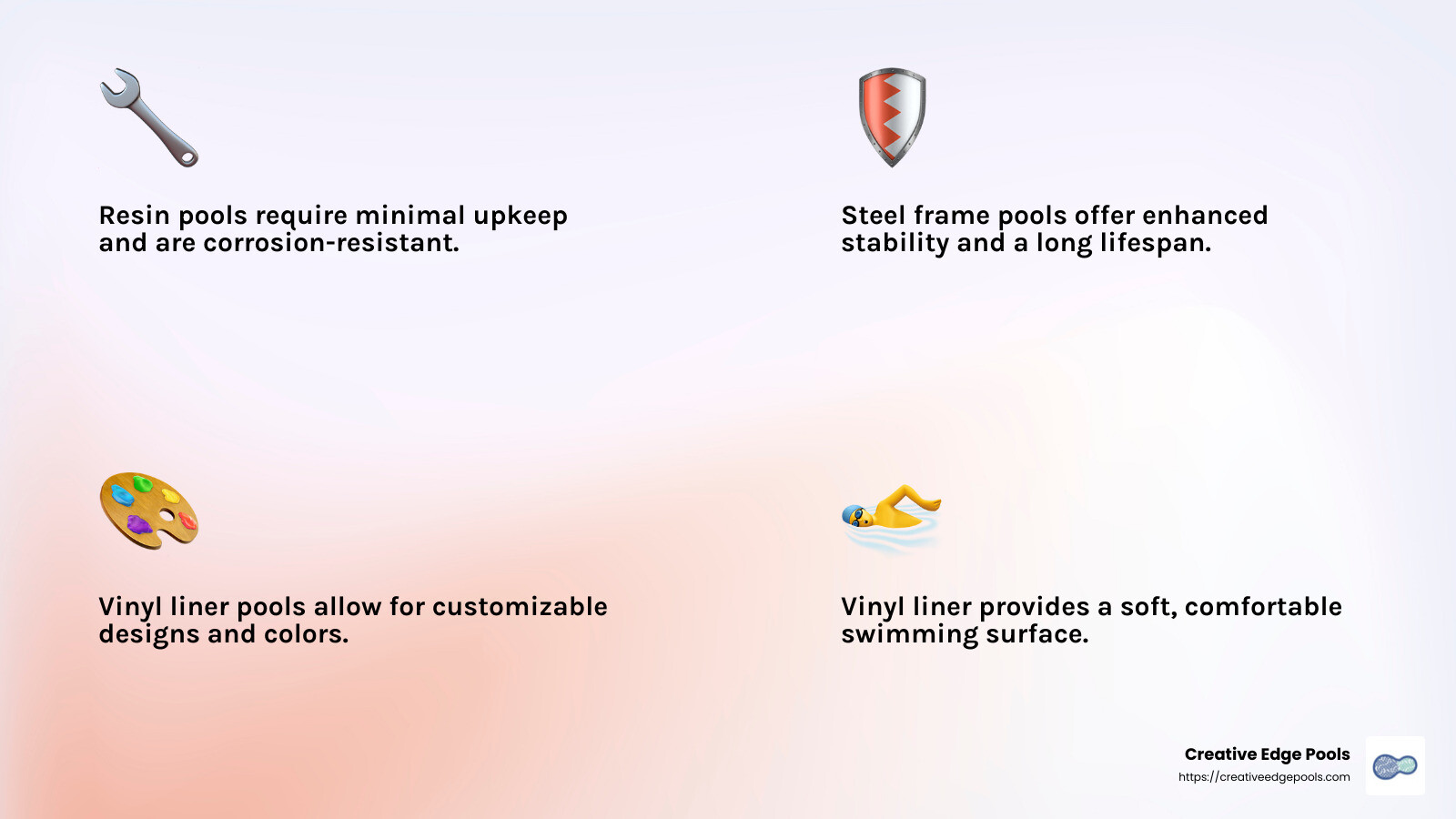 Resin pools require minimal upkeep and are corrosion-resistant.

Steel frame pools offer enhanced stability and a long lifespan.

Vinyl liner pools allow for customizable designs and colors.

Vinyl liner provides a soft, comfortable swimming surface.

Creative Edge Pools
https://creativeedgepools.com