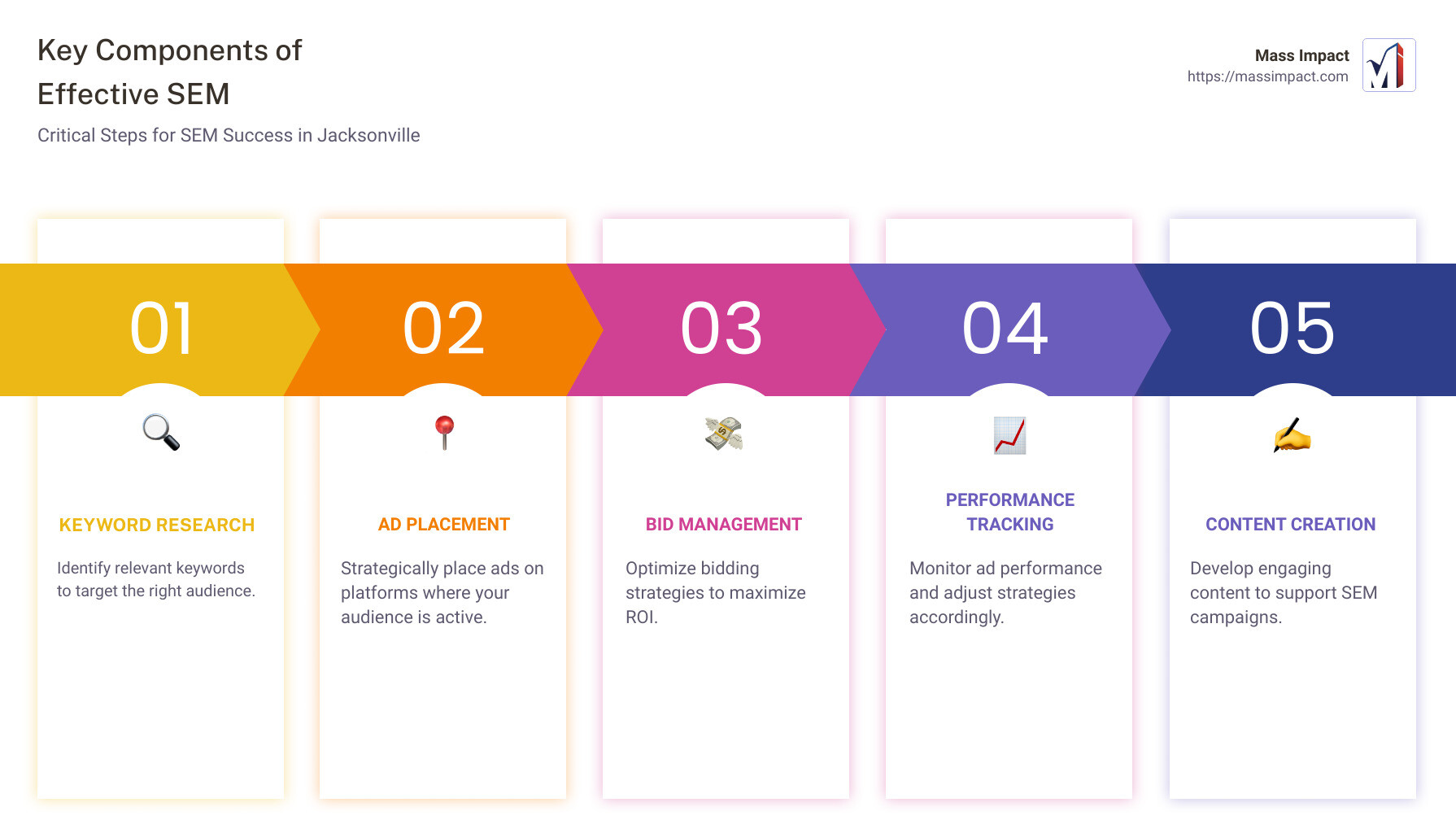 Key Components of Effective SEM

Critical Steps for SEM Success in Jacksonville

Mass Impact
https://massimpact.com

01

KEYWORD RESEARCH

Identify relevant keywords to target the right audience.

02

AD PLACEMENT

Strategically place ads on platforms where your audience is active.

03

BID MANAGEMENT

Optimize bidding strategies to maximize ROI.

04

PERFORMANCE TRACKING

Monitor ad performance and adjust strategies accordingly.

05

CONTENT CREATION

Develop engaging content to support SEM campaigns.