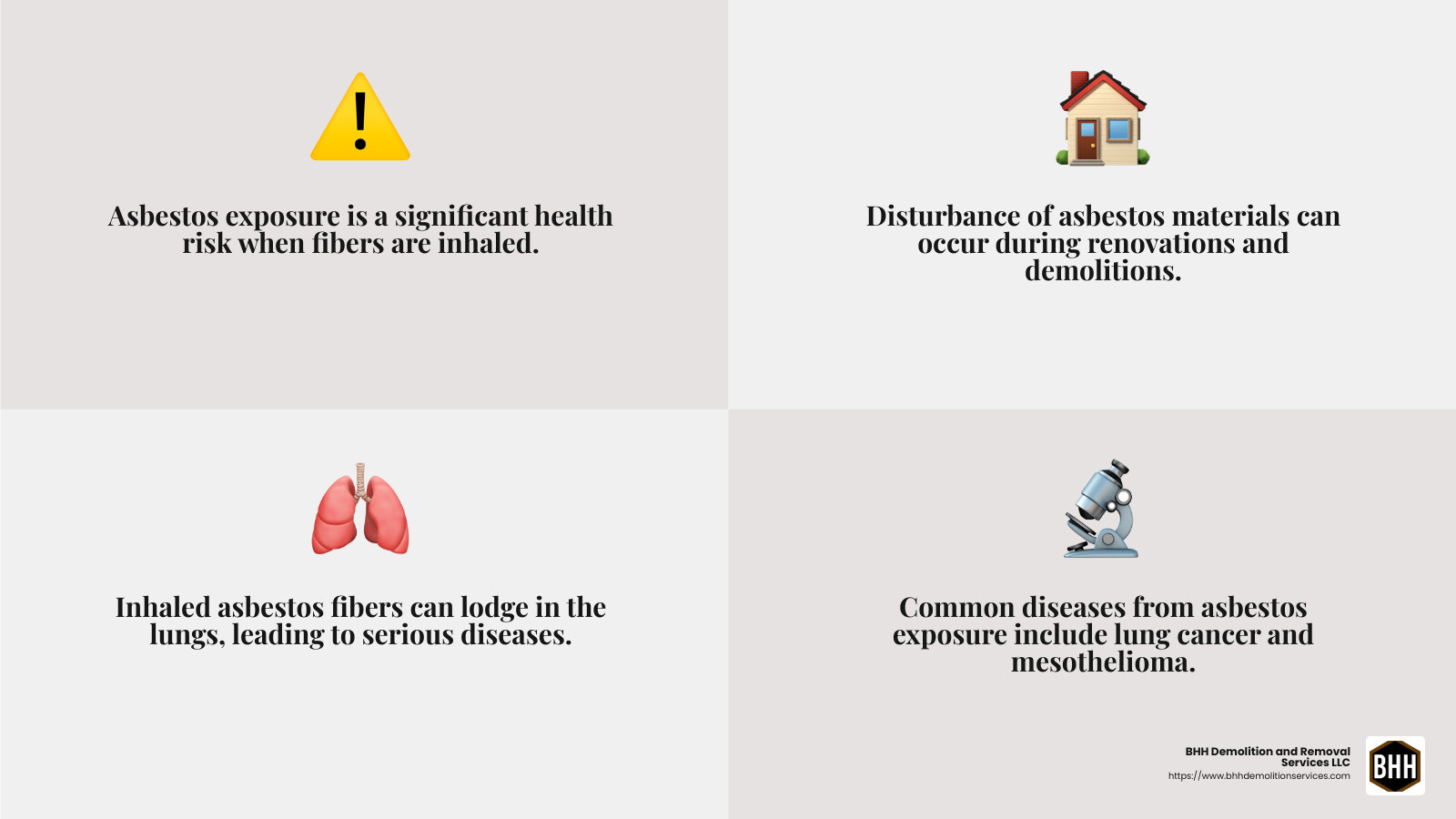 Asbestos exposure is a significant health risk when fibers are inhaled.

Disturbance of asbestos materials can occur during renovations and demolitions.

Inhaled asbestos fibers can lodge in the lungs, leading to serious diseases.

Common diseases from asbestos exposure include lung cancer and mesothelioma.

BHH Demolition and Removal Services LLC
https://www.bhhdemolitionservices.com

BHH