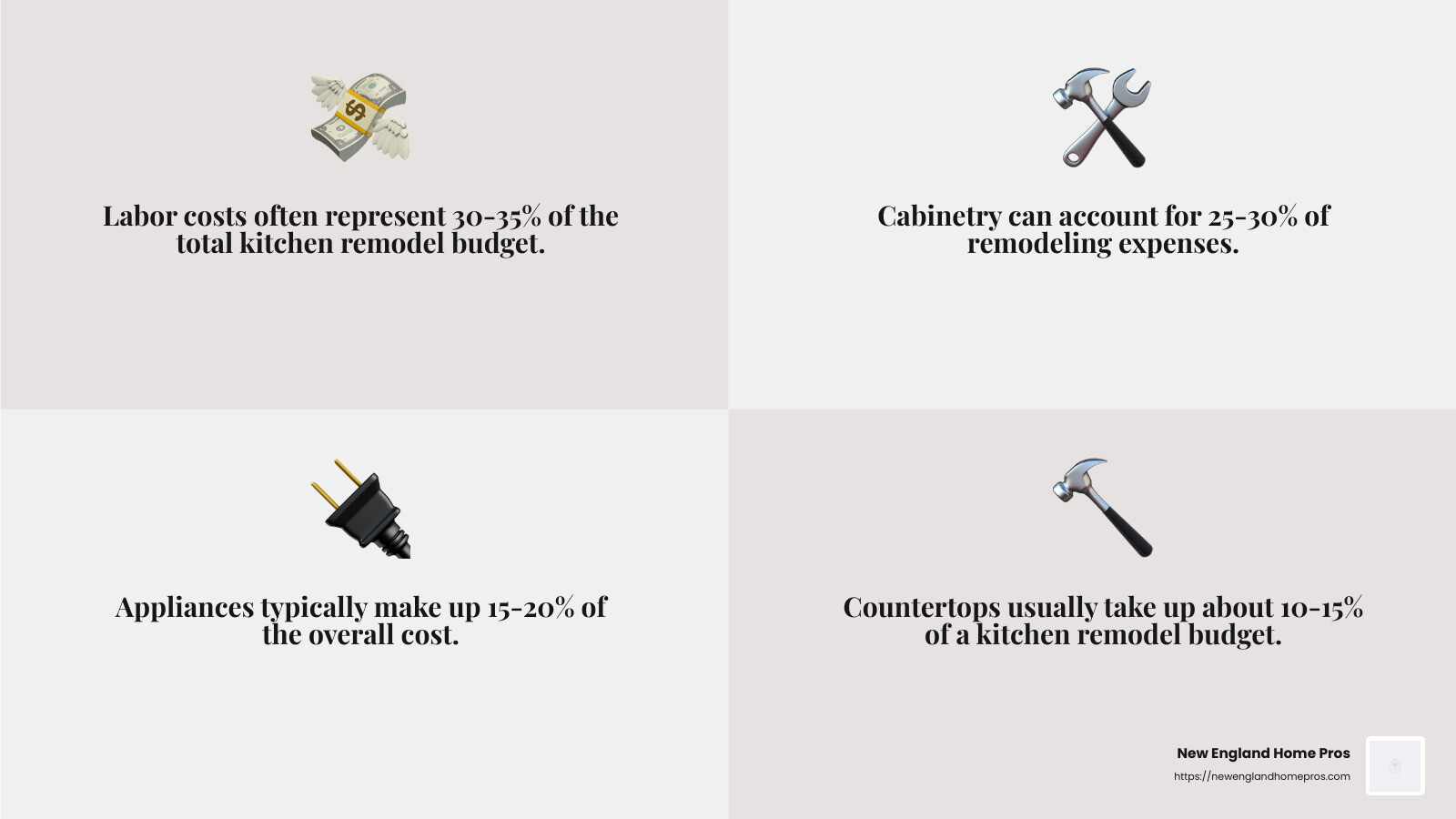 Labor costs often represent 30-35% of the total kitchen remodel budget.

Cabinetry can account for 25-30% of remodeling expenses.

Appliances typically make up 15-20% of the overall cost.

Countertops usually take up about 10-15% of a kitchen remodel budget.

New England Home Pros
https://newenglandhomepros.com