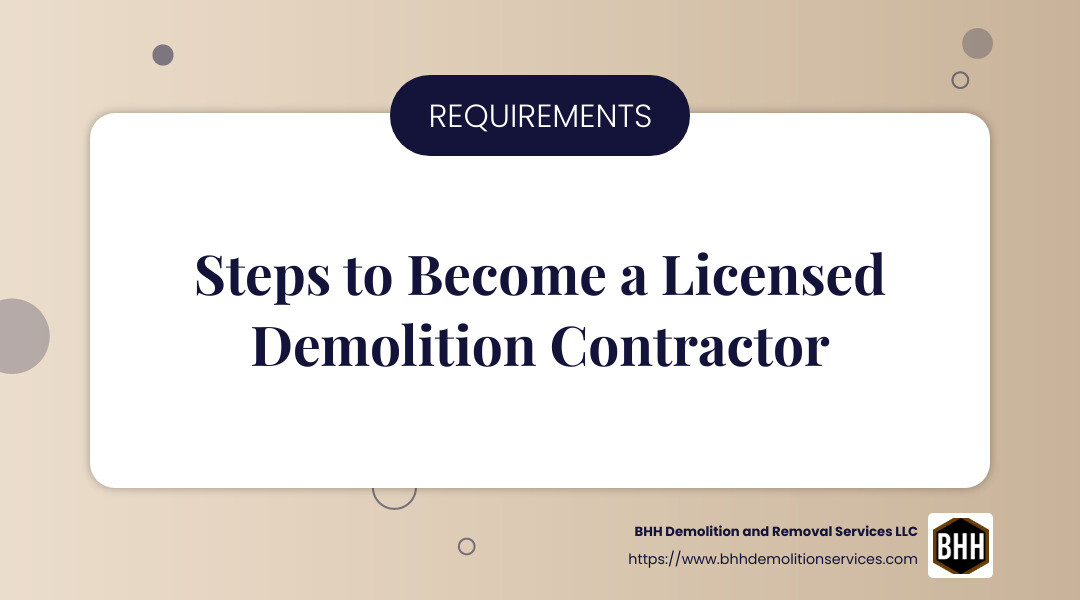 REQUIREMENTS

Steps to Become a Licensed Demolition Contractor

BHH Demolition and Removal Services LLC
https://www.bhhdemolitionservices.com

BHH