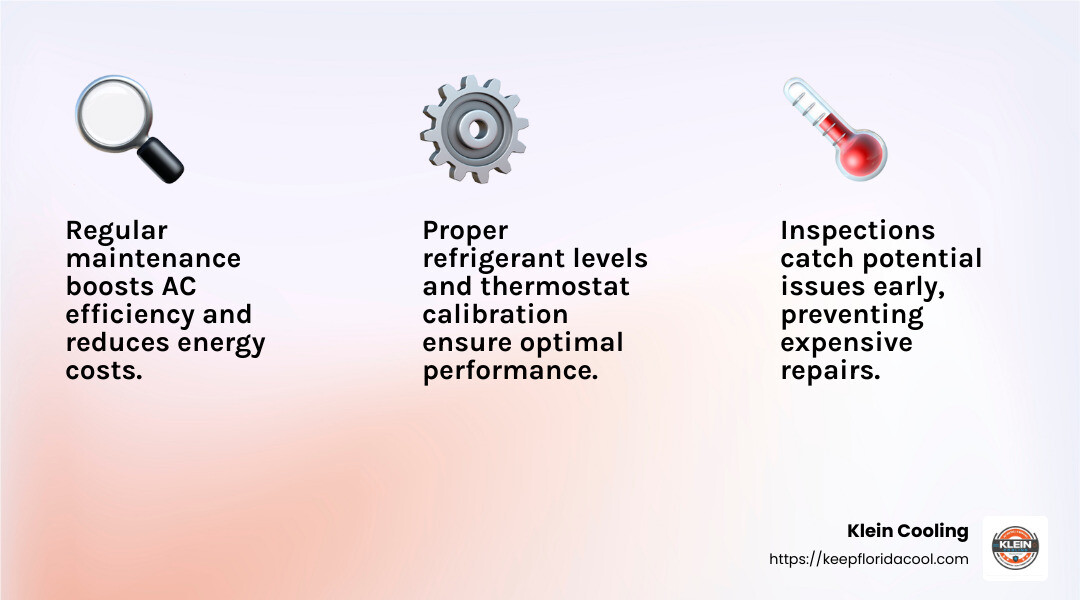 Regular maintenance boosts AC efficiency and reduces energy costs.

Proper refrigerant levels and thermostat calibration ensure optimal performance.

Inspections catch potential issues early, preventing expensive repairs.

Klein Cooling
https://keepfloridacool.com

KLEIN