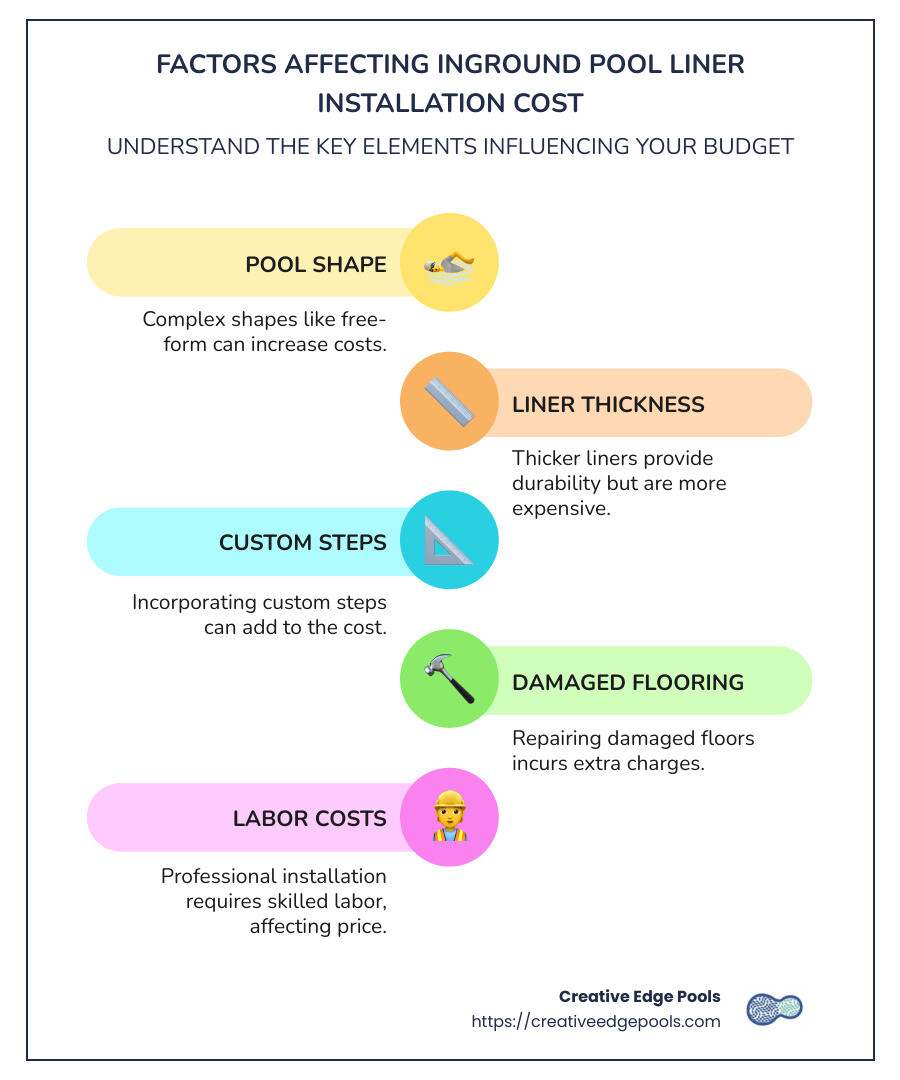 FACTORS AFFECTING INGROUND POOL LINER INSTALLATION COST

UNDERSTAND THE KEY ELEMENTS INFLUENCING YOUR BUDGET

POOL SHAPE

Complex shapes like free-form can increase costs.

LINER THICKNESS

Thicker liners provide durability but are more expensive.

CUSTOM STEPS

Incorporating custom steps can add to the cost.

DAMAGED FLOORING

Repairing damaged floors incurs extra charges.

LABOR COSTS

Professional installation requires skilled labor, affecting price.

Creative Edge Pools
https://creativeedgepools.com