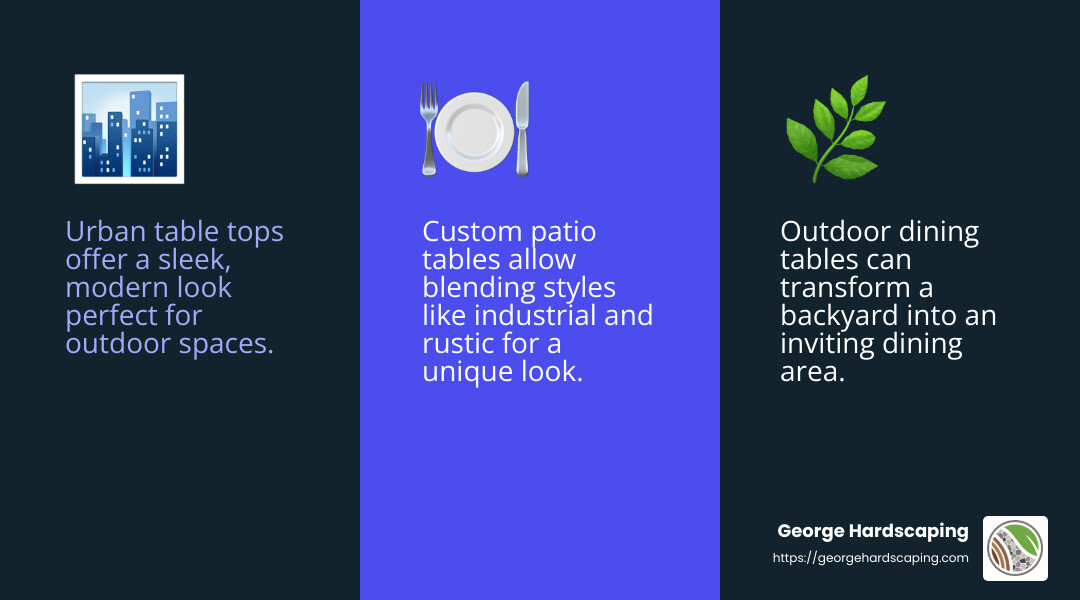 Urban table tops offer a sleek, modern look perfect for outdoor spaces.

Custom patio tables allow blending styles like industrial and rustic for a unique look.

Outdoor dining tables can transform a backyard into an inviting dining area.

George Hardscaping
https://georgehardscaping.com