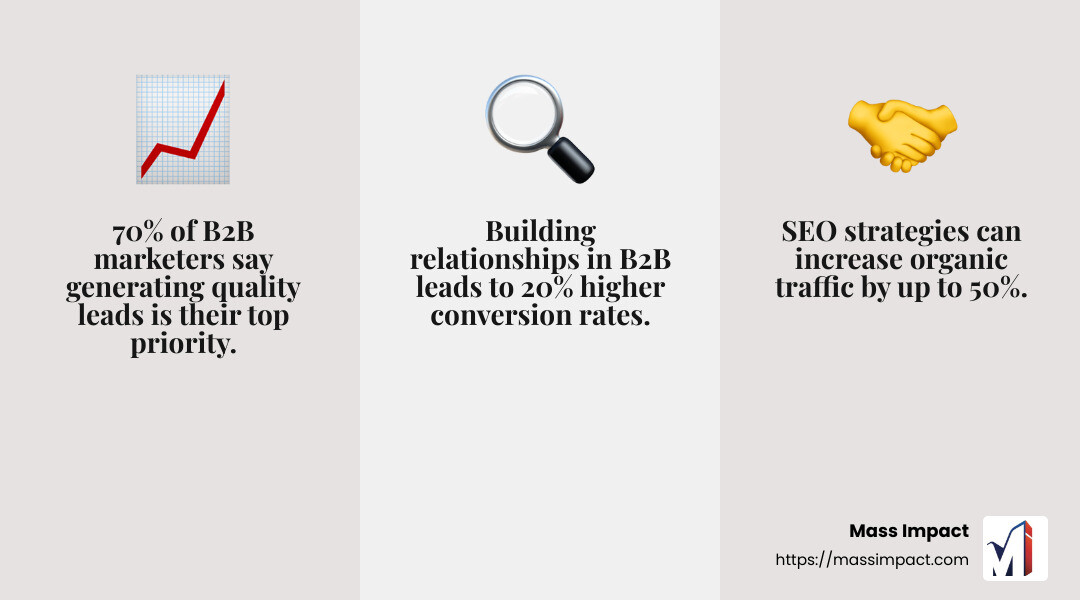 70% of B2B marketers say generating quality leads is their top priority.

Building relationships in B2B leads to 20% higher conversion rates.

SEO strategies can increase organic traffic by up to 50%.

Mass Impact
https://massimpact.com