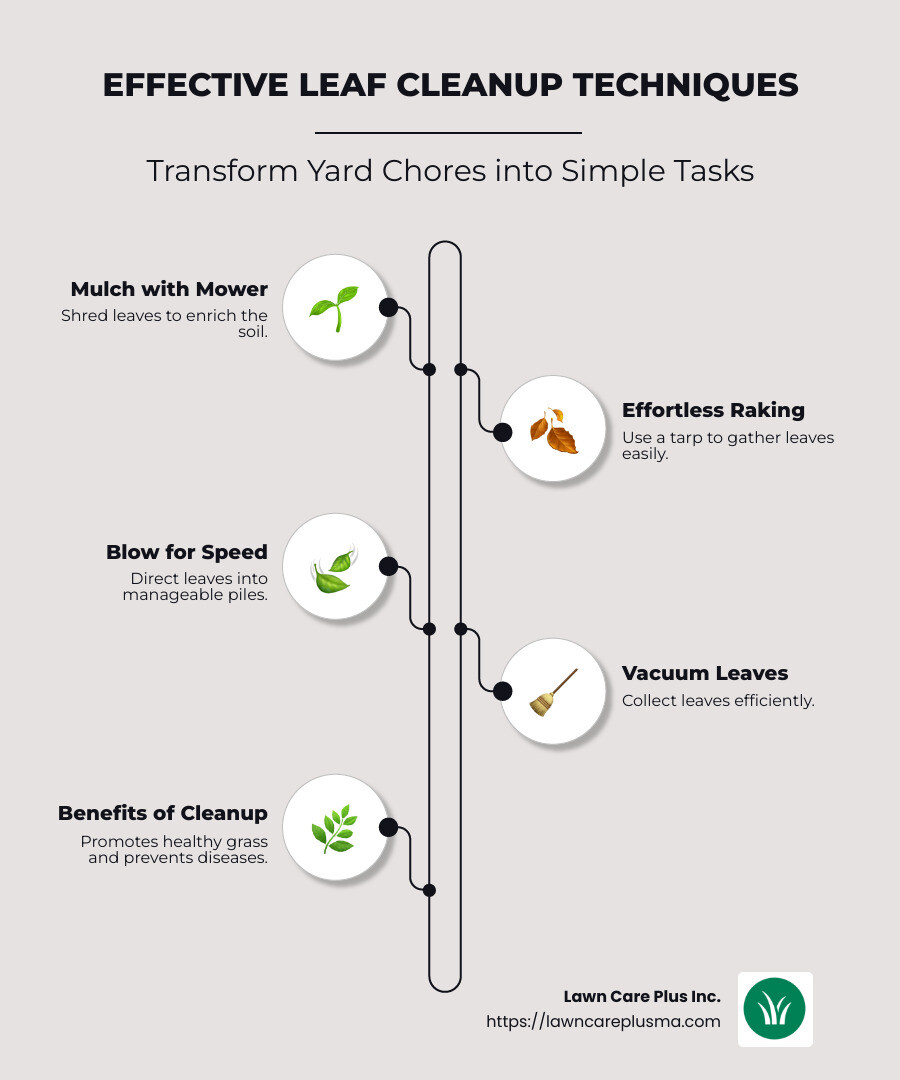 EFFECTIVE LEAF CLEANUP TECHNIQUES

Transform Yard Chores into Simple Tasks

Mulch with Mower
Shred leaves to enrich the soil.

Effortless Raking
Use a tarp to gather leaves easily.

Blow for Speed
Direct leaves into manageable piles.

Vacuum Leaves
Collect leaves efficiently.

Benefits of Cleanup
Promotes healthy grass and prevents diseases.

Lawn Care Plus Inc.
https://lawncareplusma.com