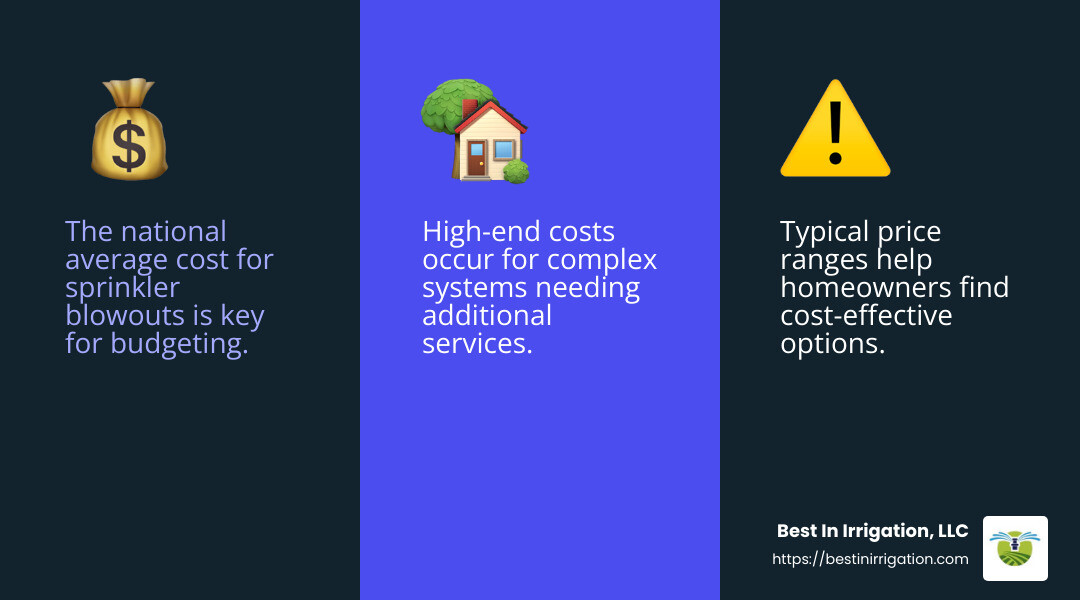 The national average cost for sprinkler blowouts is key for budgeting.

High-end costs occur for complex systems needing additional services.

Typical price ranges help homeowners find cost-effective options.

Best In Irrigation, LLC
https://bestinirrigation.com