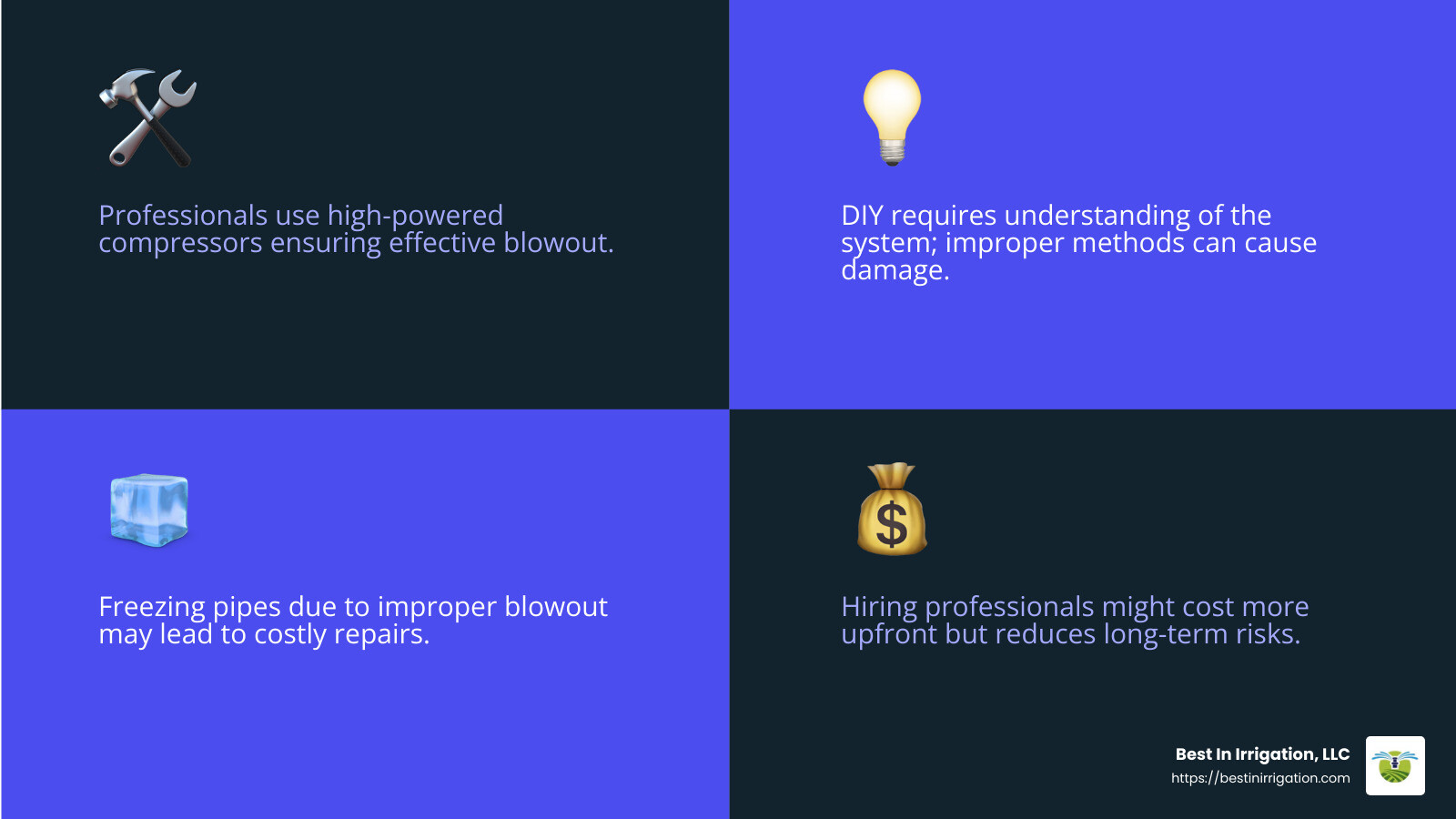 Professionals use high-powered compressors ensuring effective blowout.

DIY requires understanding of the system; improper methods can cause damage.

Freezing pipes due to improper blowout may lead to costly repairs.

Hiring professionals might cost more upfront but reduces long-term risks.

Best In Irrigation, LLC
https://bestinirrigation.com