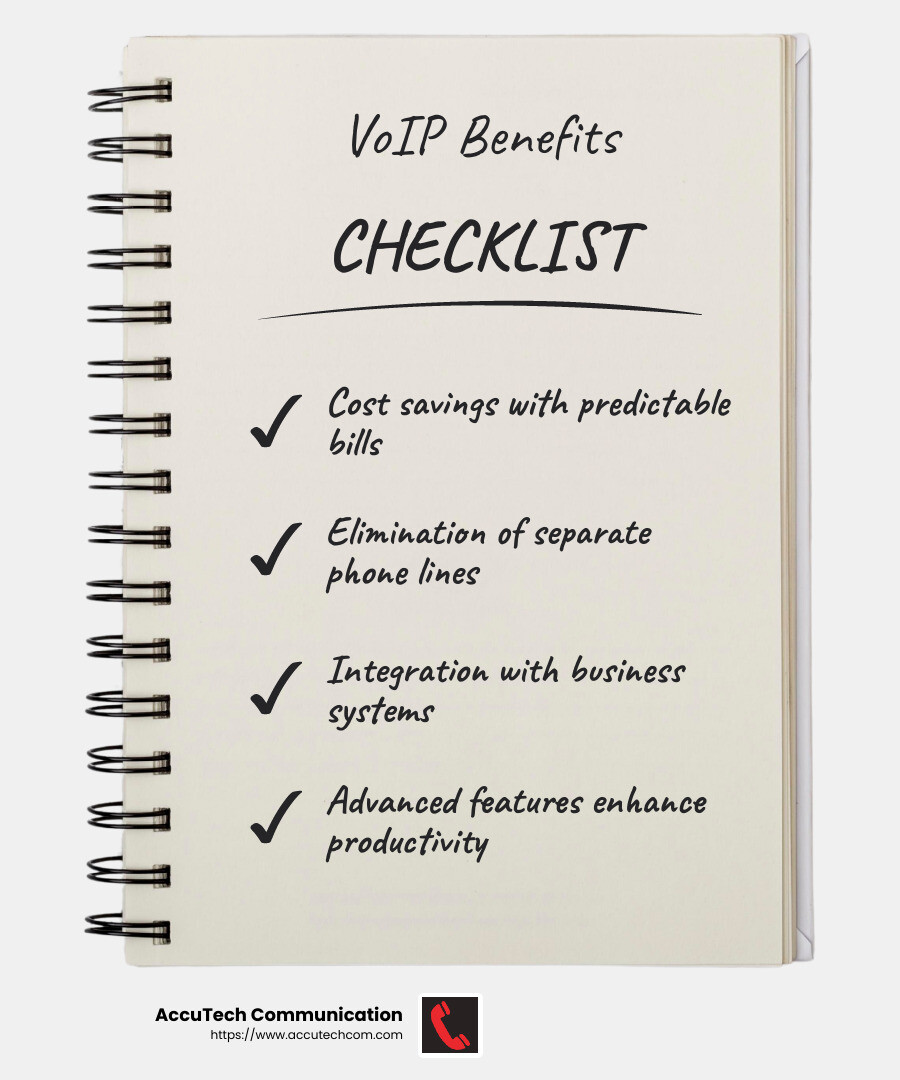 VoIP Benefits

CHECKLIST

✓ Cost savings with predictable bills

✓ Elimination of separate phone lines

✓ Integration with business systems

✓ Advanced features enhance productivity

AccuTech Communication
https://www.accutechcom.com