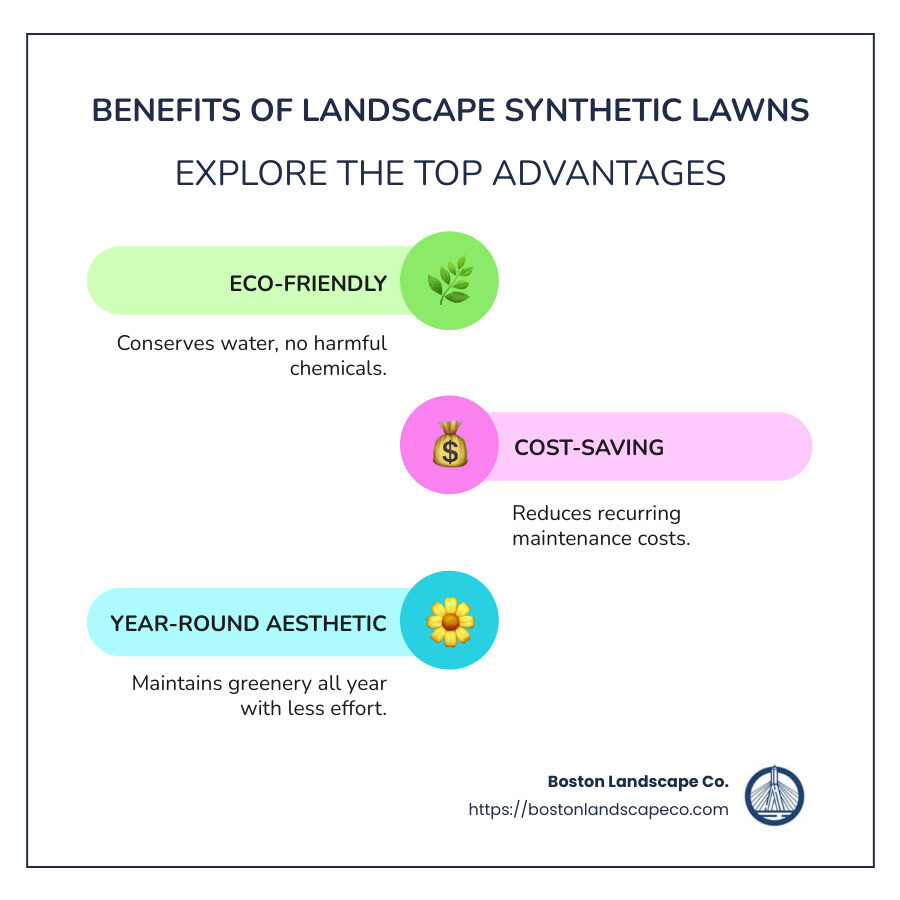 BENEFITS OF LANDSCAPE SYNTHETIC LAWNS

EXPLORE THE TOP ADVANTAGES

ECO-FRIENDLY

Conserves water, no harmful chemicals.

$

COST-SAVING

Reduces recurring maintenance costs.

YEAR-ROUND AESTHETIC

Maintains greenery all year with less effort.

Boston Landscape Co.
https://bostonlandscapeco.com