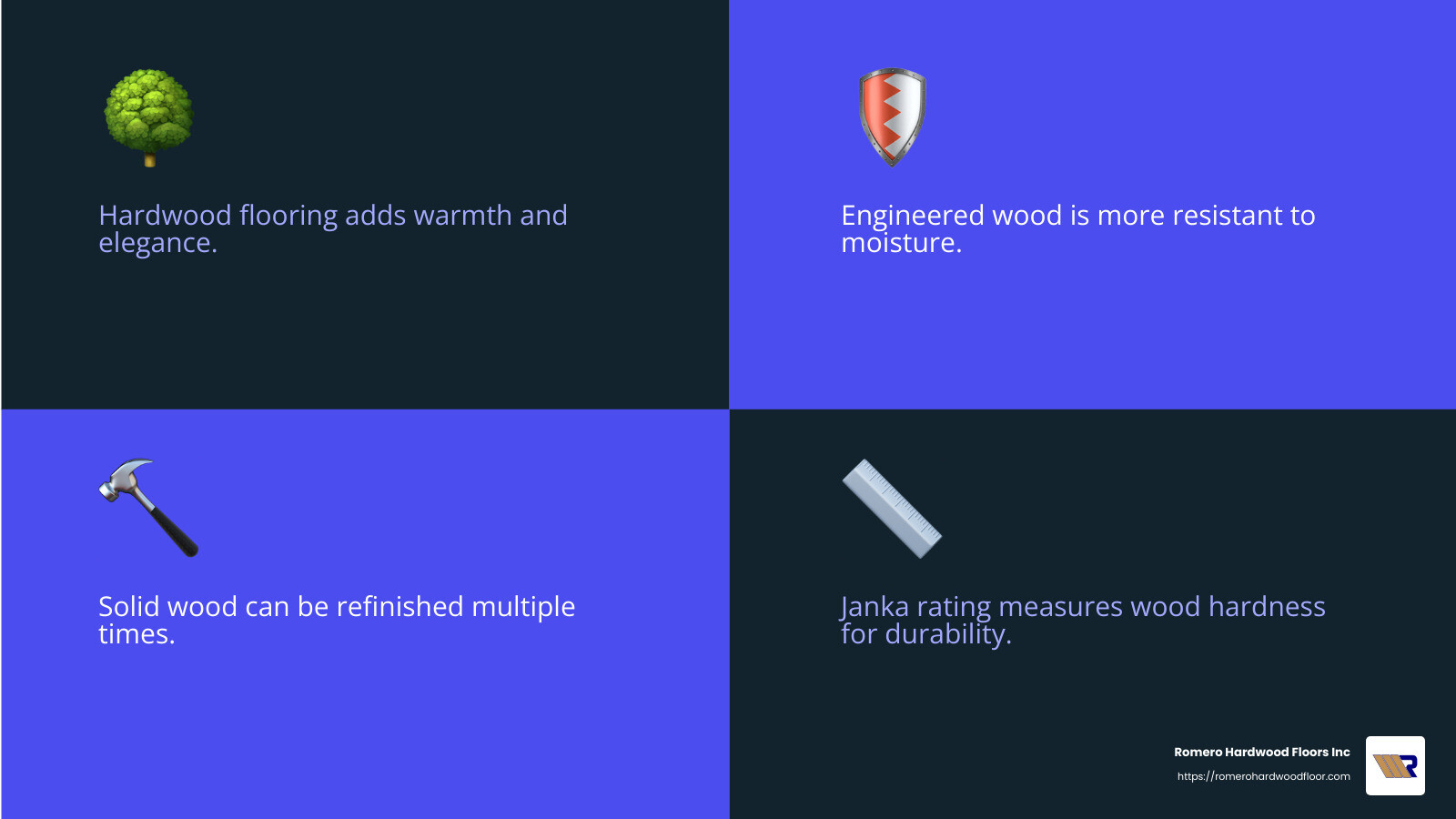 Hardwood flooring adds warmth and elegance.

Engineered wood is more resistant to moisture.

Solid wood can be refinished multiple times.

Janka rating measures wood hardness for durability.

Romero Hardwood Floors Inc
https://romerohardwoodfloor.com