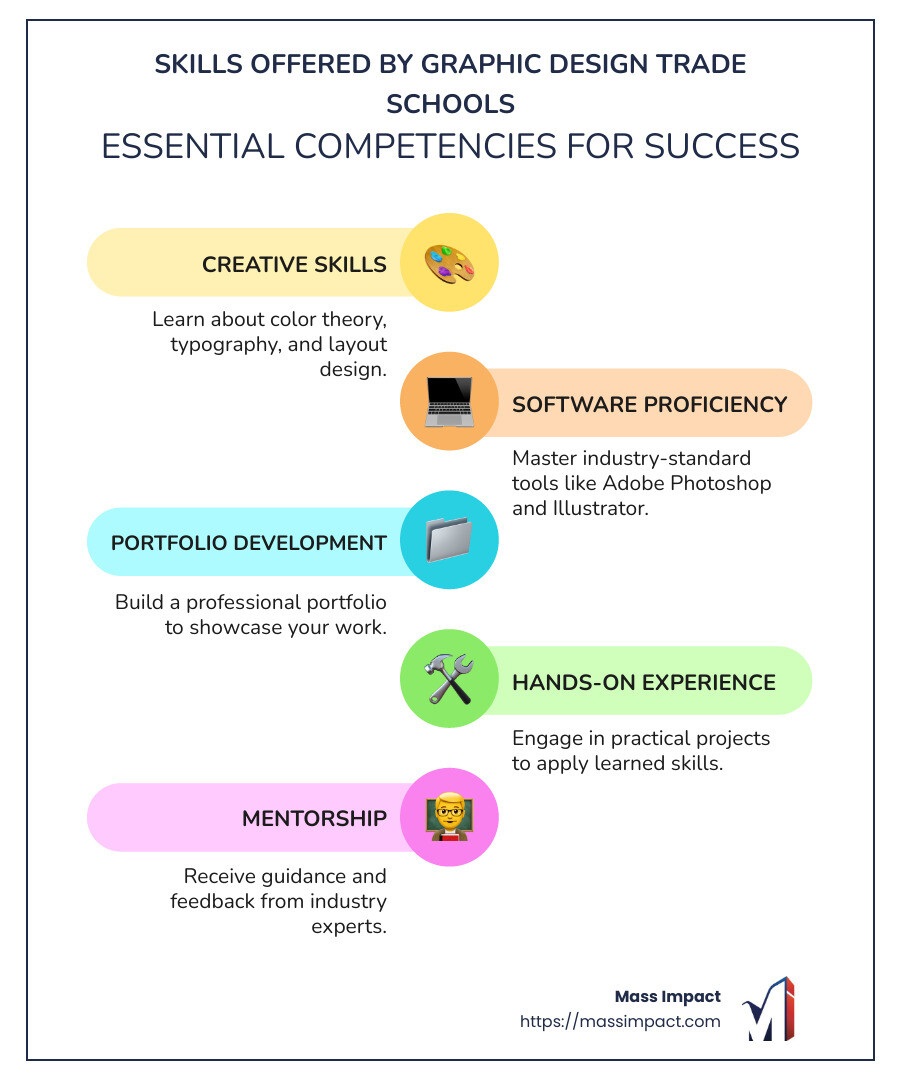 SKILLS OFFERED BY GRAPHIC DESIGN TRADE SCHOOLS
ESSENTIAL COMPETENCIES FOR SUCCESS

CREATIVE SKILLS

Learn about color theory, typography, and layout design.

SOFTWARE PROFICIENCY

Master industry-standard tools like Adobe Photoshop and Illustrator.

PORTFOLIO DEVELOPMENT

Build a professional portfolio to showcase your work.

HANDS-ON EXPERIENCE

Engage in practical projects to apply learned skills.

MENTORSHIP

Receive guidance and feedback from industry experts.

Mass Impact
https://massimpact.com