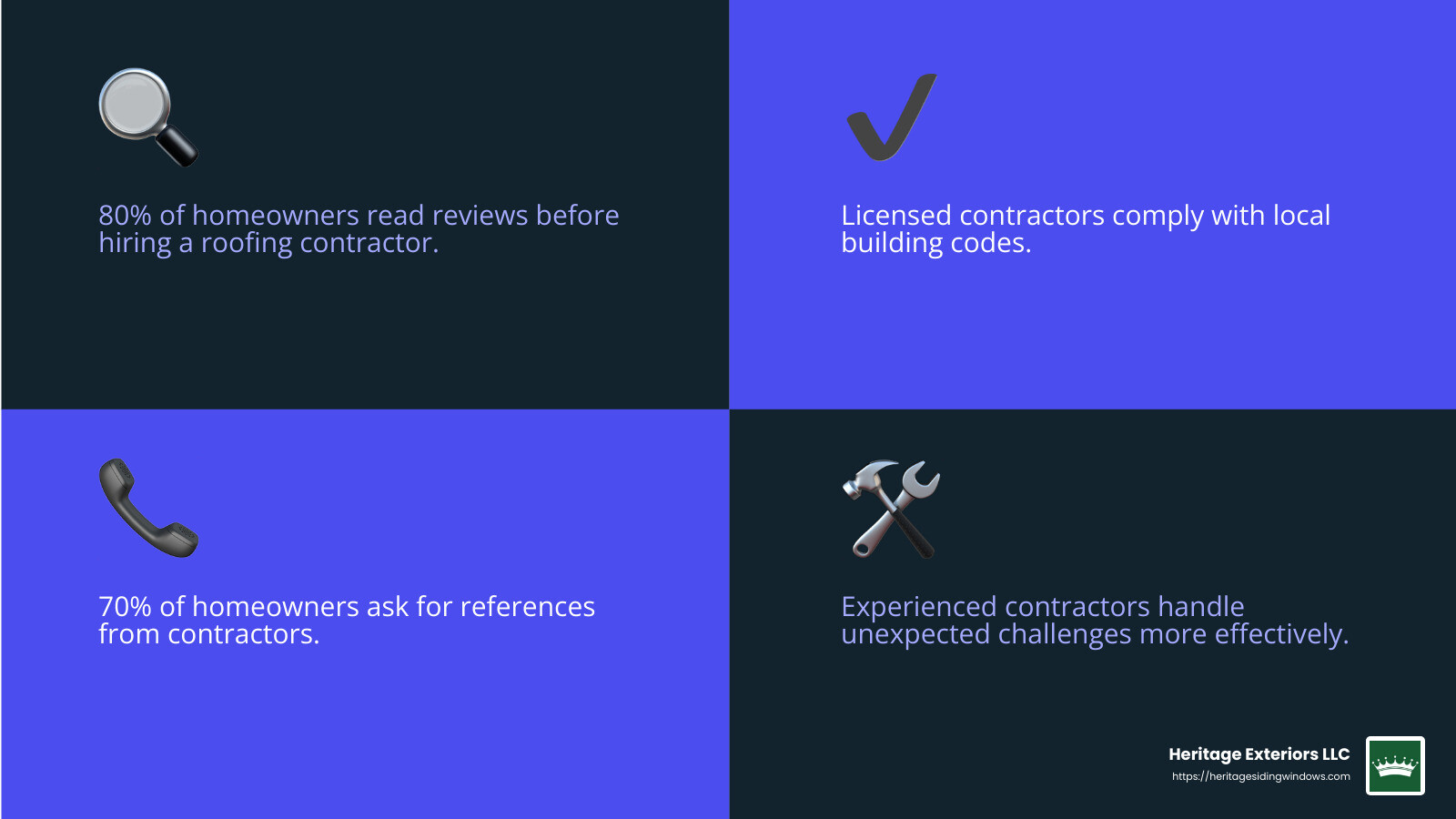 80% of homeowners read reviews before hiring a roofing contractor.

Licensed contractors comply with local building codes.

70% of homeowners ask for references from contractors.

Experienced contractors handle unexpected challenges more effectively.

Heritage Exteriors LLC
https://heritagesidingwindows.com