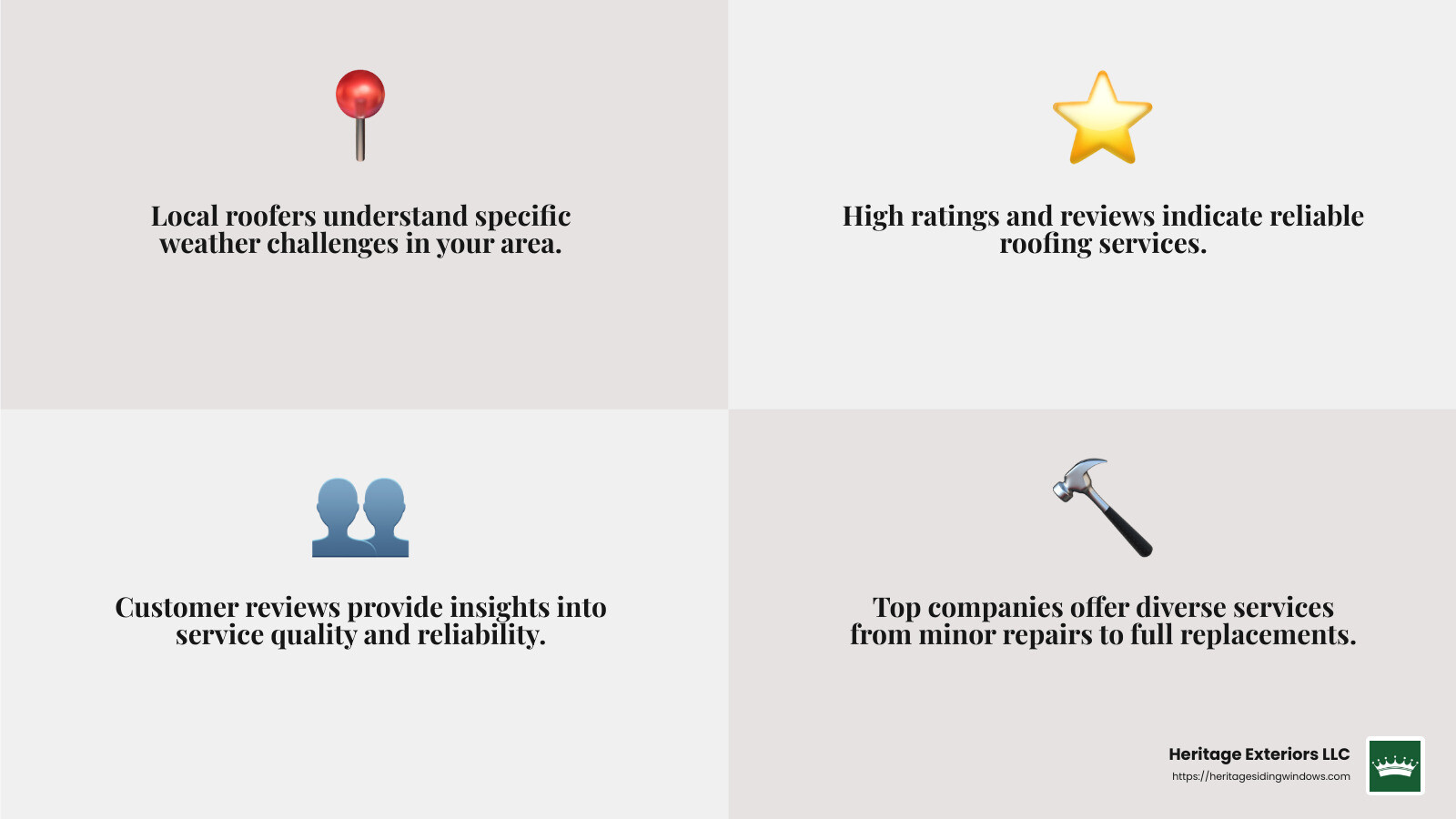 Local roofers understand specific weather challenges in your area.

High ratings and reviews indicate reliable roofing services.

Customer reviews provide insights into service quality and reliability.

Top companies offer diverse services from minor repairs to full replacements.

Heritage Exteriors LLC
https://heritagesidingwindows.com