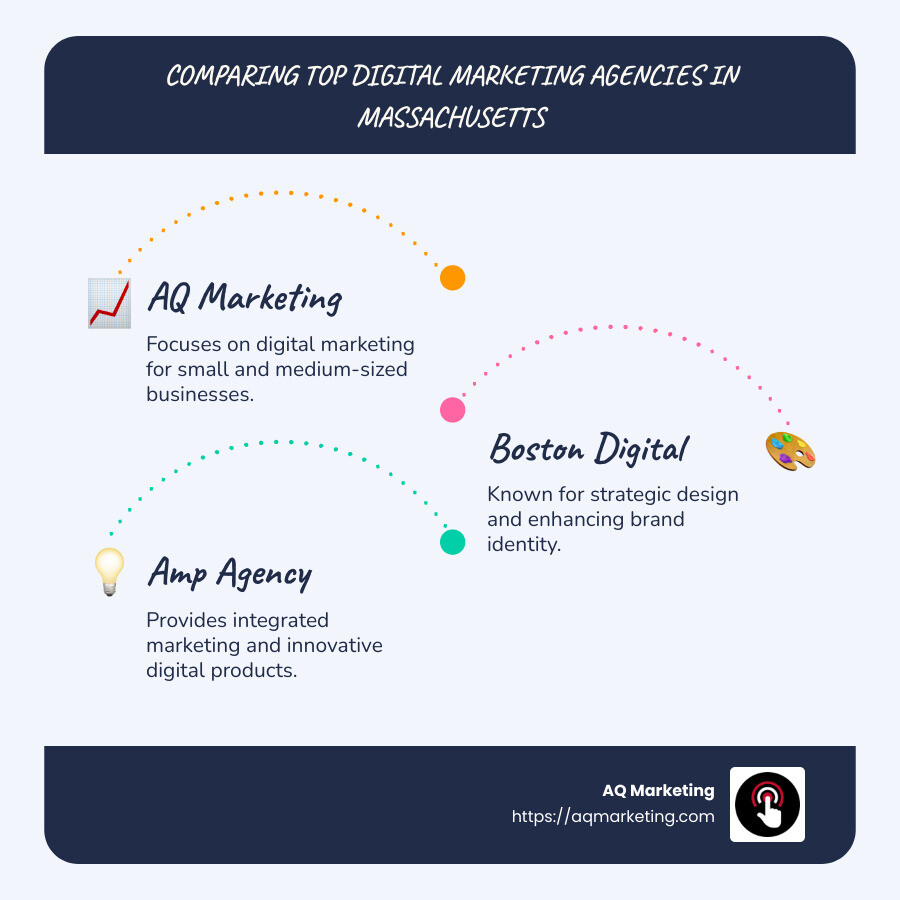 COMPARING TOP DIGITAL MARKETING AGENCIES IN MASSACHUSETTS

AQ Marketing

Focuses on digital marketing for small and medium-sized businesses.

Boston Digital

Known for strategic design and enhancing brand identity.

Amp Agency

Provides integrated marketing and innovative digital products.

AQ Marketing
https://aqmarketing.com