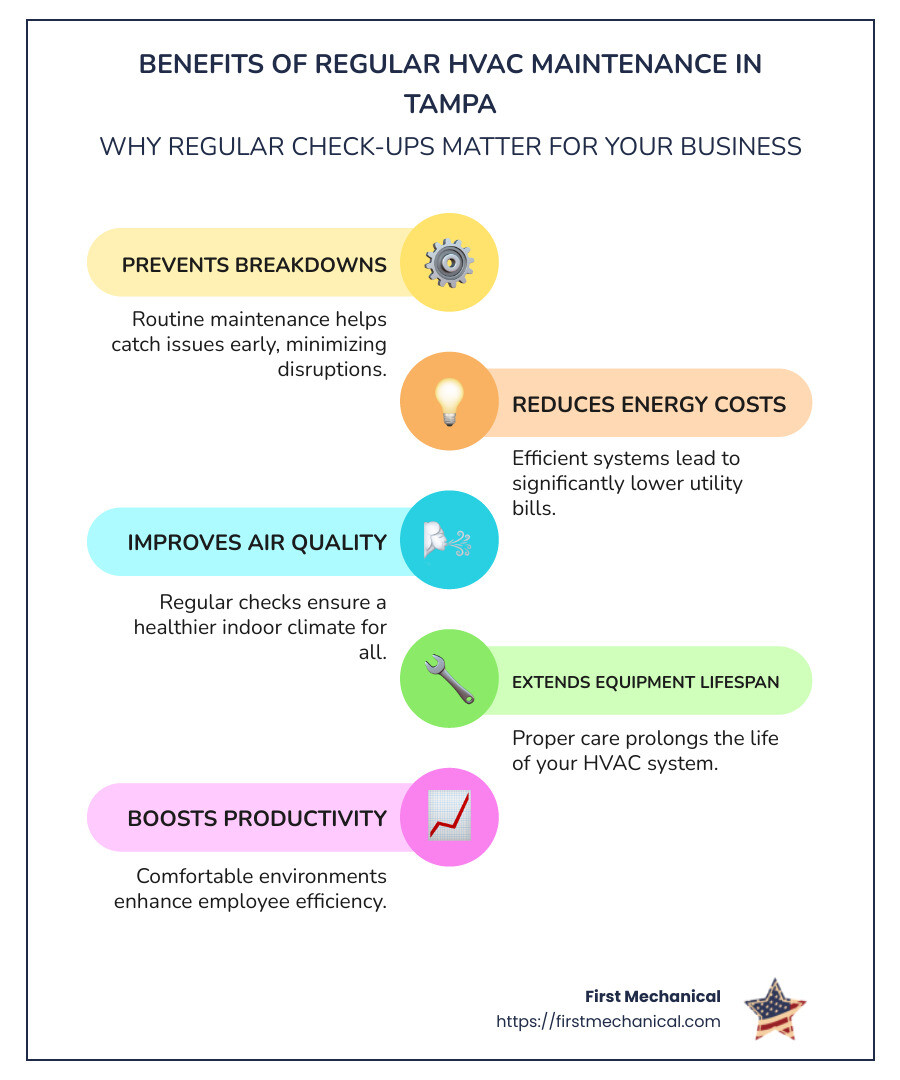 BENEFITS OF REGULAR HVAC MAINTENANCE IN TAMPA

WHY REGULAR CHECK-UPS MATTER FOR YOUR BUSINESS

PREVENTS BREAKDOWNS

Routine maintenance helps catch issues early, minimizing disruptions.

REDUCES ENERGY COSTS

Efficient systems lead to significantly lower utility bills.

IMPROVES AIR QUALITY

Regular checks ensure a healthier indoor climate for all.

EXTENDS EQUIPMENT LIFESPAN

Proper care prolongs the life of your HVAC system.

BOOSTS PRODUCTIVITY

Comfortable environments enhance employee efficiency.

First Mechanical
https://firstmechanical.com