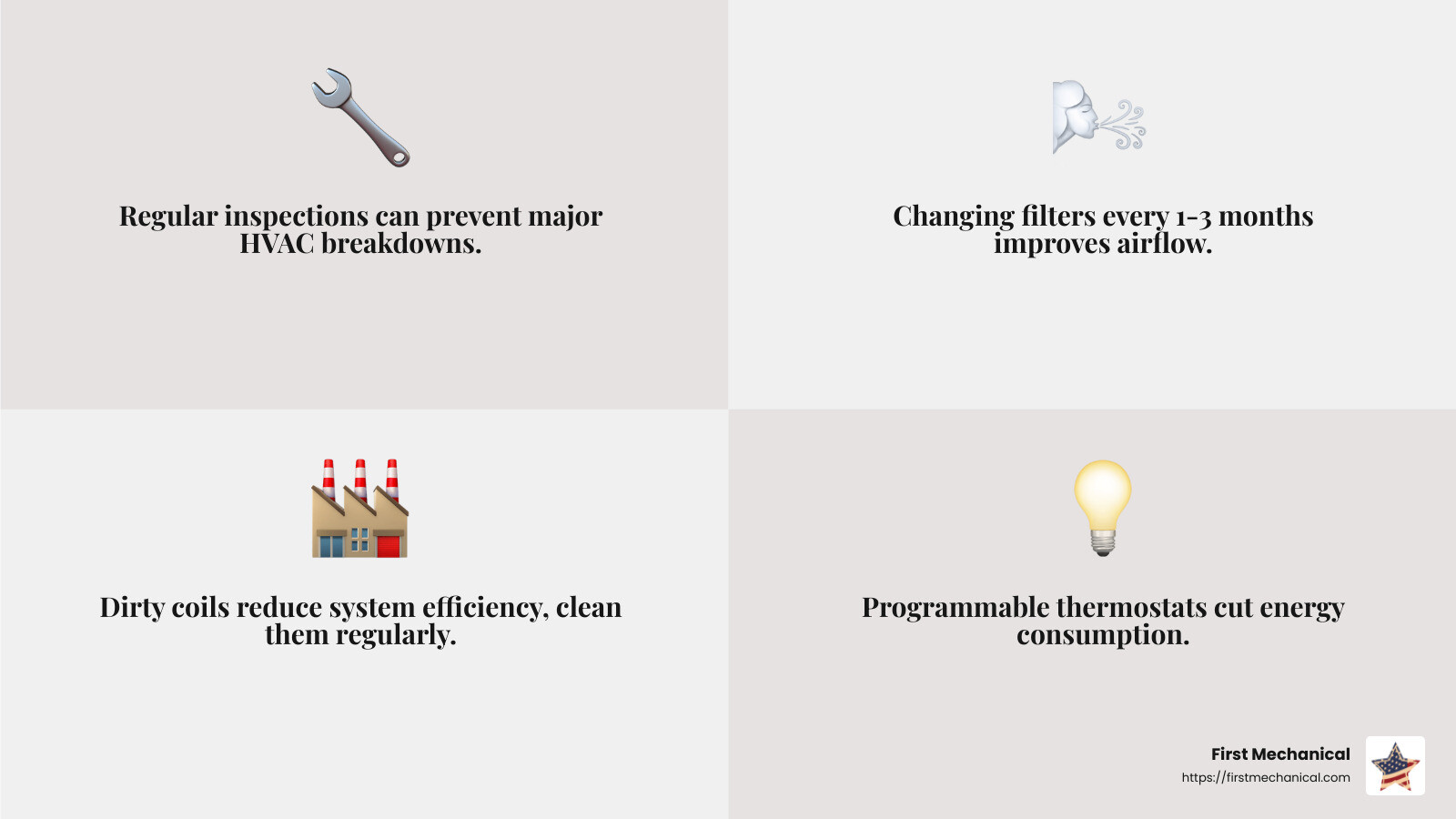 Regular inspections can prevent major HVAC breakdowns.

Changing filters every 1-3 months improves airflow.

Dirty coils reduce system efficiency, clean them regularly.

Programmable thermostats cut energy consumption.

First Mechanical
https://firstmechanical.com