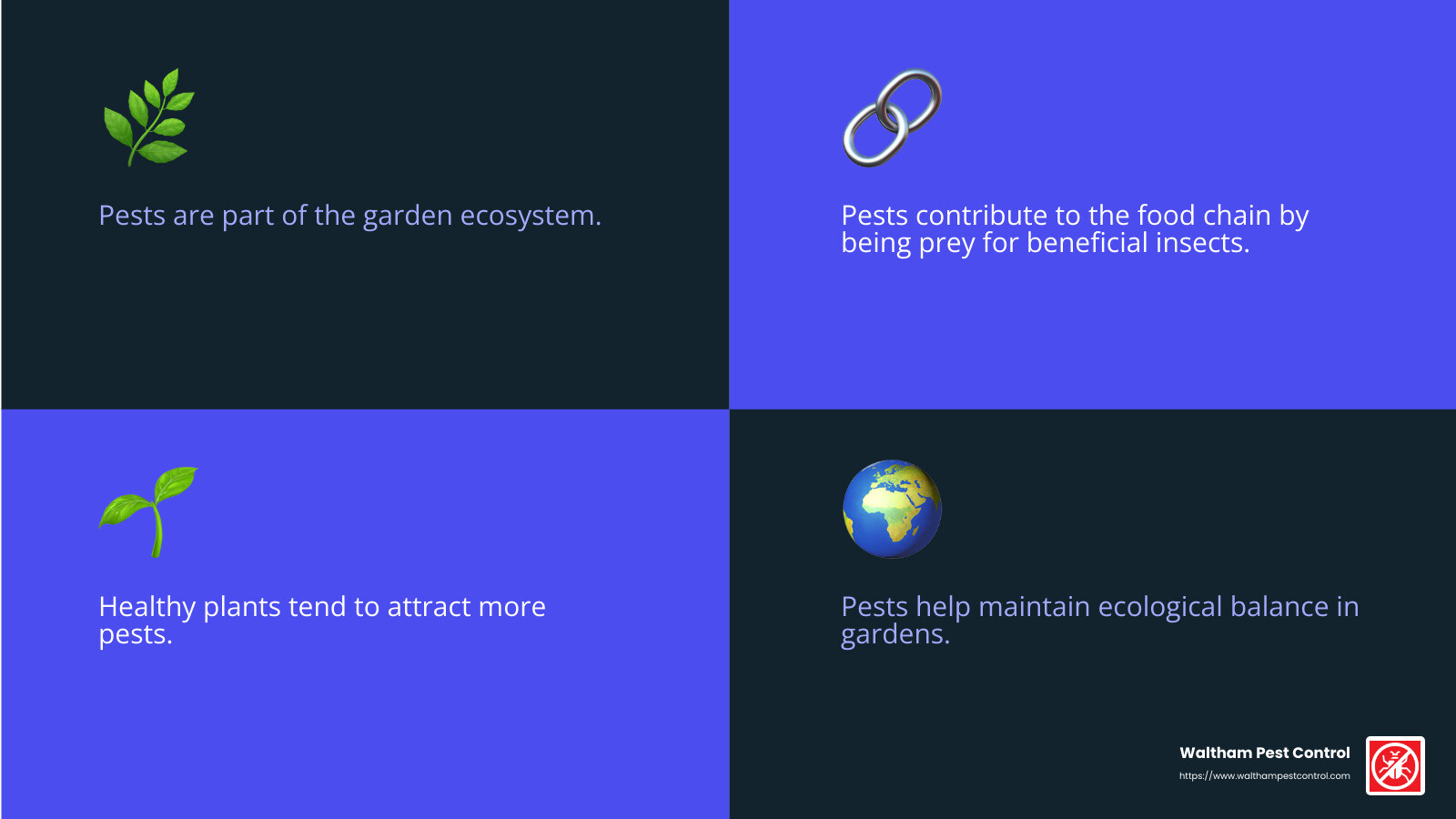 Pests are part of the garden ecosystem.

Pests contribute to the food chain by being prey for beneficial insects.

Healthy plants tend to attract more pests.

Pests help maintain ecological balance in gardens.

Waltham Pest Control
https://www.walthampestcontrol.com