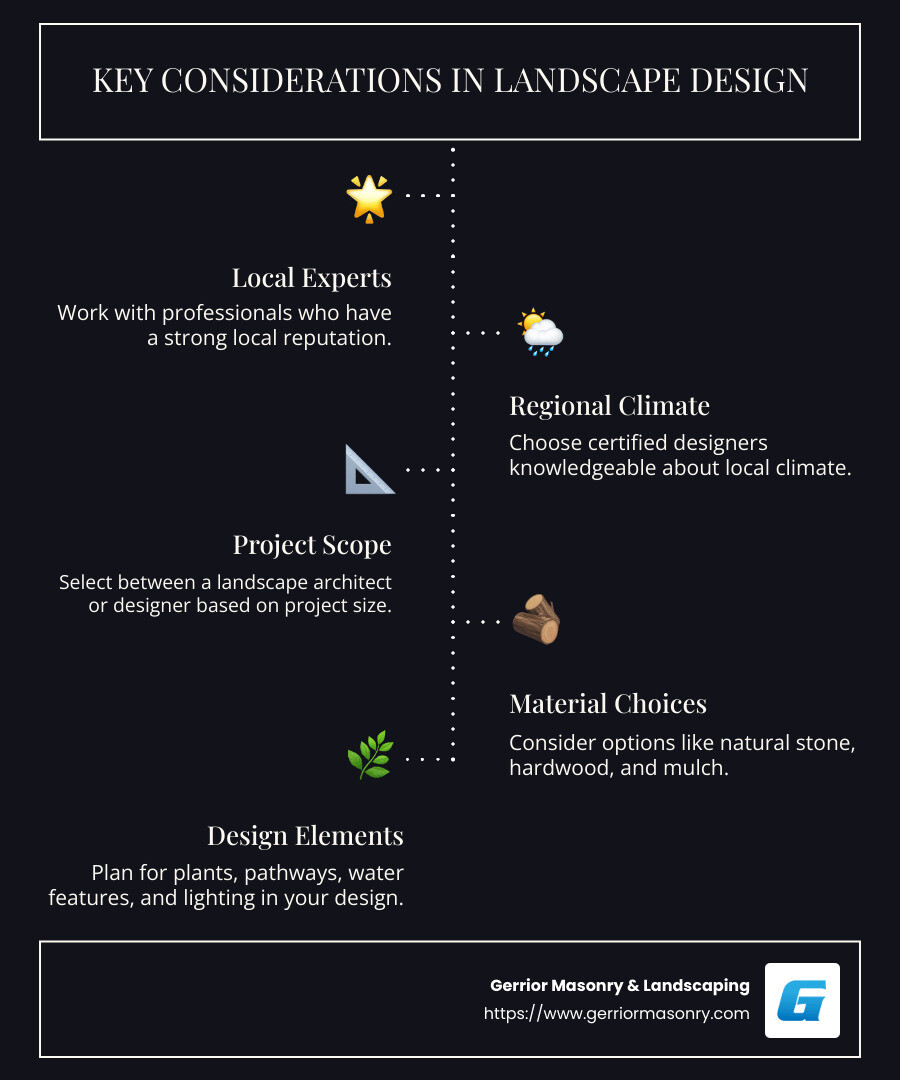 KEY CONSIDERATIONS IN LANDSCAPE DESIGN

Local Experts

Work with professionals who have a strong local reputation.

Regional Climate

Choose certified designers knowledgeable about local climate.

Project Scope

Select between a landscape architect or designer based on project size.

Material Choices

Consider options like natural stone, hardwood, and mulch.

Design Elements

Plan for plants, pathways, water features, and lighting in your design.

Gerrior Masonry & Landscaping
https://www.gerriormasonry.com

G