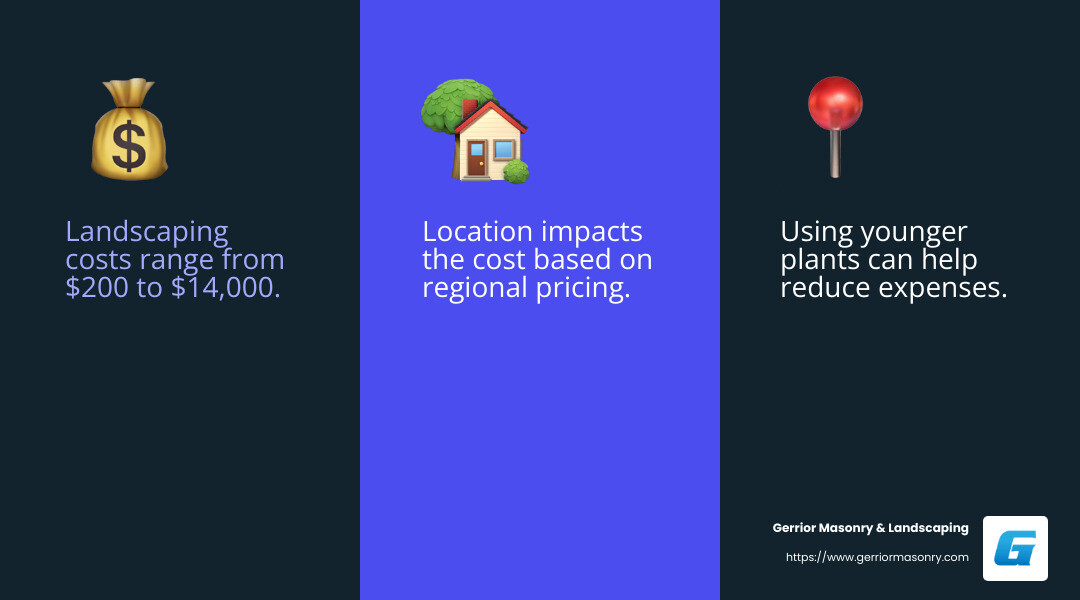 Landscaping costs range from \$200 to \$14,000.

Location impacts the cost based on regional pricing.

Using younger plants can help reduce expenses.

Gerrior Masonry & Landscaping
https://www.gerriormasonry.com

G