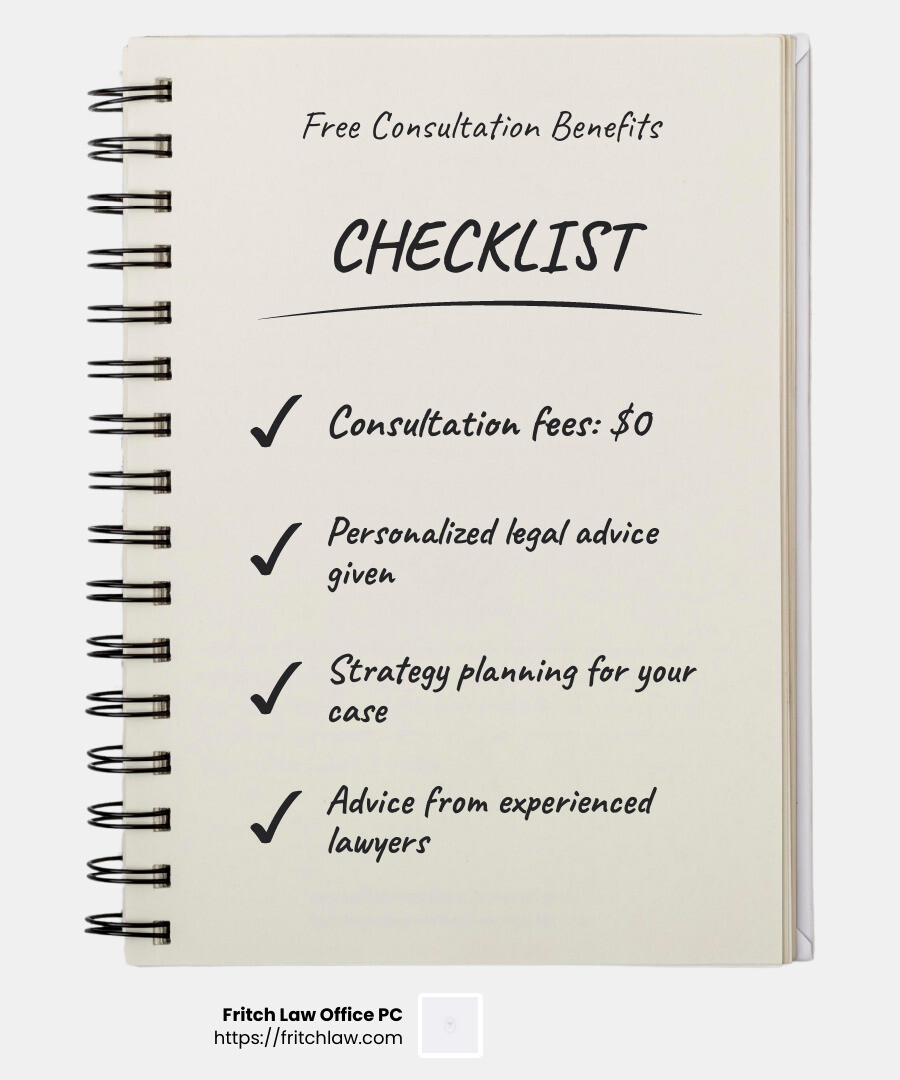 Free Consultation Benefits

CHECKLIST

✓ Consultation fees: \$0

✓ Personalized legal advice given

✓ Strategy planning for your case

✓ Advice from experienced lawyers

Fritch Law Office PC
https://fritchlaw.com