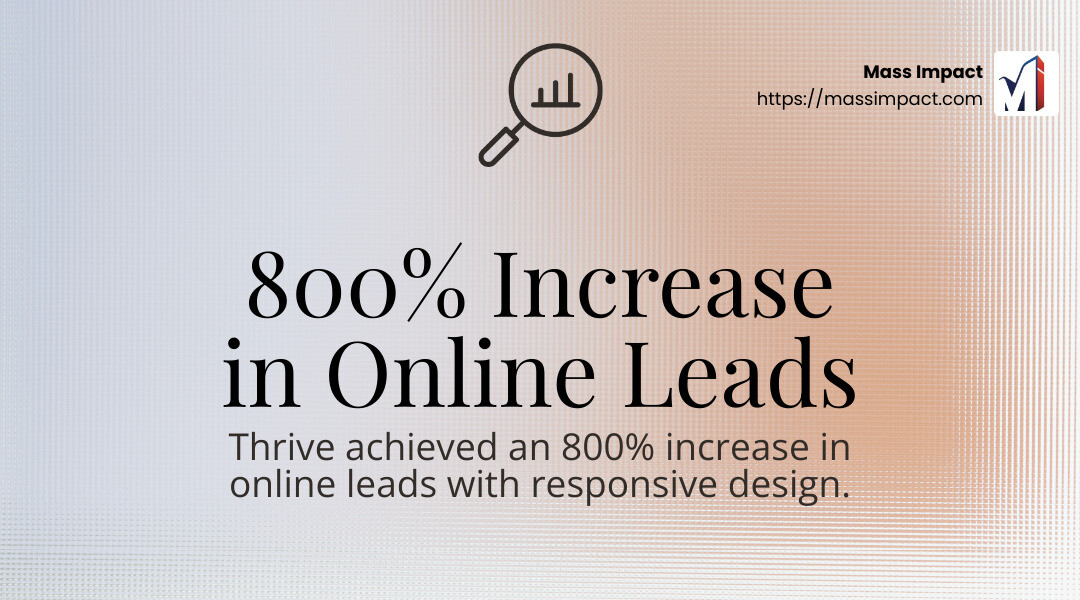 Mass Impact
https://massimpact.com

800% Increase in Online Leads

Thrive achieved an 800% increase in online leads with responsive design.