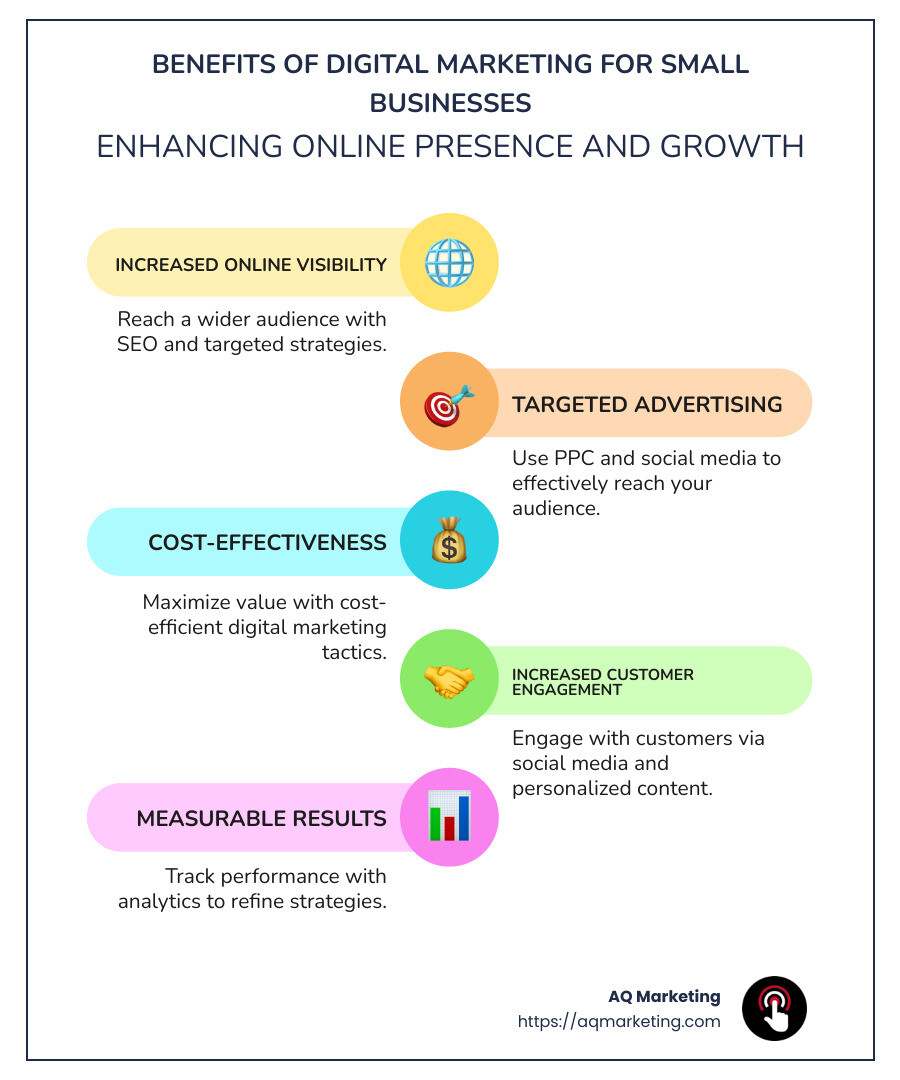 BENEFITS OF DIGITAL MARKETING FOR SMALL BUSINESSES

ENHANCING ONLINE PRESENCE AND GROWTH

INCREASED ONLINE VISIBILITY

Reach a wider audience with SEO and targeted strategies.

TARGETED ADVERTISING

Use PPC and social media to effectively reach your audience.

COST-EFFECTIVENESS

Maximize value with cost-efficient digital marketing tactics.

INCREASED CUSTOMER ENGAGEMENT

Engage with customers via social media and personalized content.

MEASURABLE RESULTS

Track performance with analytics to refine strategies.

AQ Marketing
https://aqmarketing.com