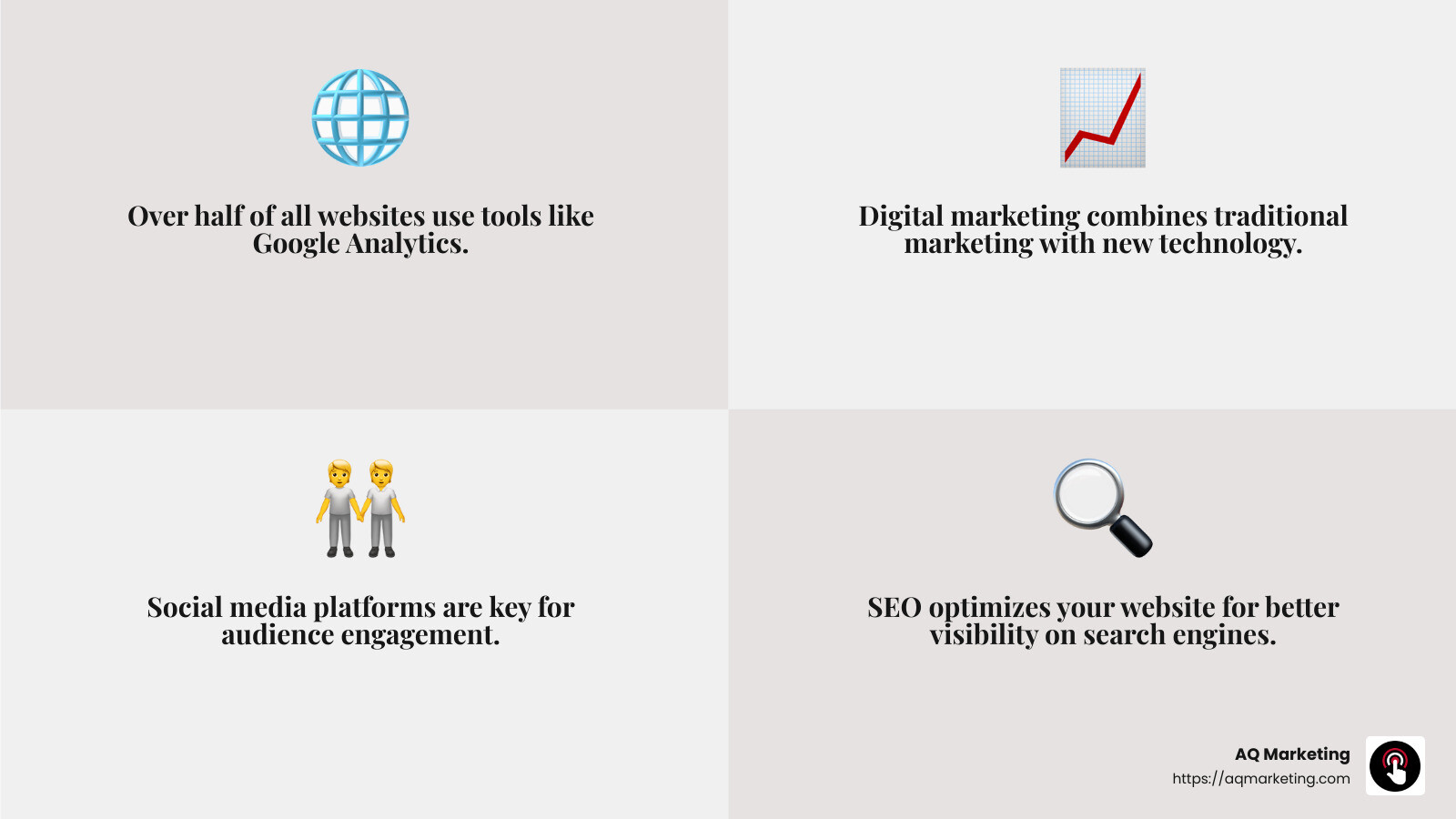 Over half of all websites use tools like Google Analytics.

Digital marketing combines traditional marketing with new technology.

Social media platforms are key for audience engagement.

SEO optimizes your website for better visibility on search engines.

AQ Marketing
https://aqmarketing.com