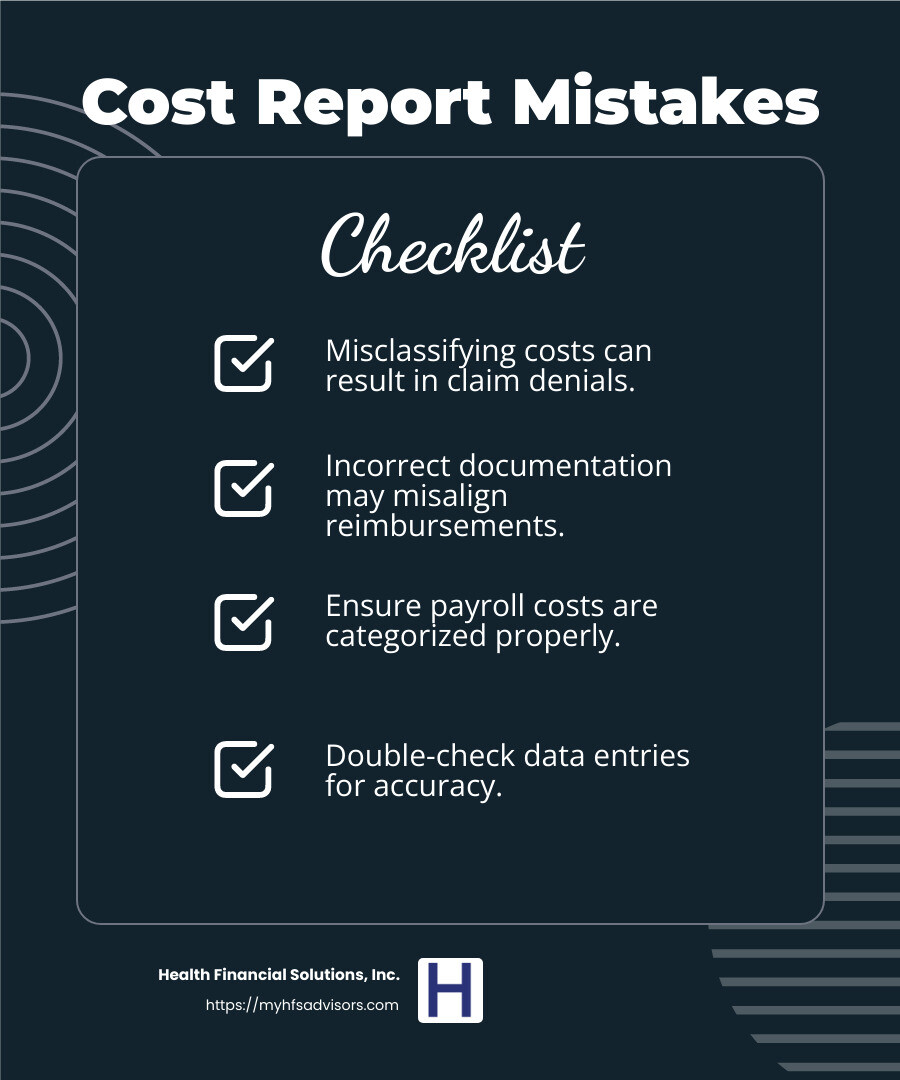 Cost Report Mistakes

Checklist

Misclassifying costs can result in claim denials.

Incorrect documentation may misalign reimbursements.

Ensure payroll costs are categorized properly.

Double-check data entries for accuracy.

Health Financial Solutions, Inc.
https://myhfsadvisors.com

H