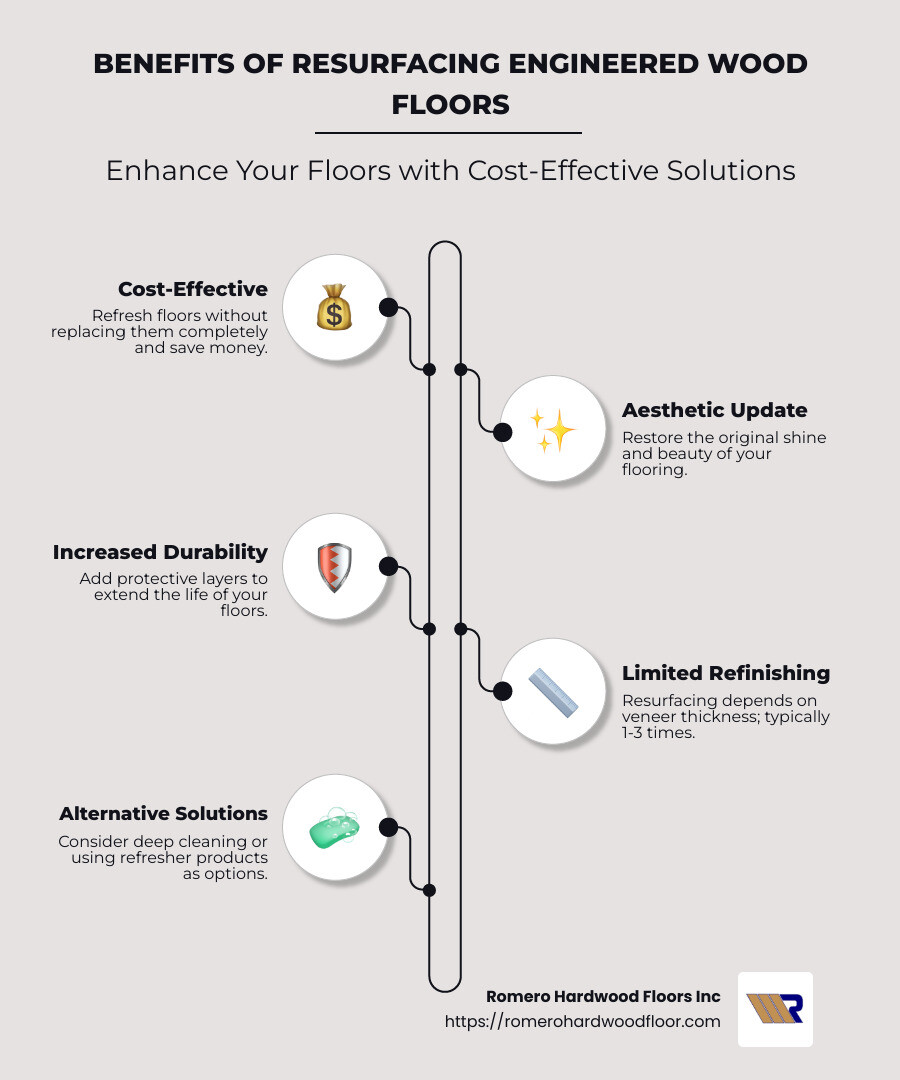 BENEFITS OF RESURFACING ENGINEERED WOOD FLOORS

Enhance Your Floors with Cost-Effective Solutions

Cost-Effective
Refresh floors without replacing them completely and save money.

Aesthetic Update
Restore the original shine and beauty of your flooring.

Increased Durability
Add protective layers to extend the life of your floors.

Limited Refinishing
Resurfacing depends on veneer thickness; typically 1-3 times.

Alternative Solutions
Consider deep cleaning or using refresher products as options.

Romero Hardwood Floors Inc
https://romerohardwoodfloor.com