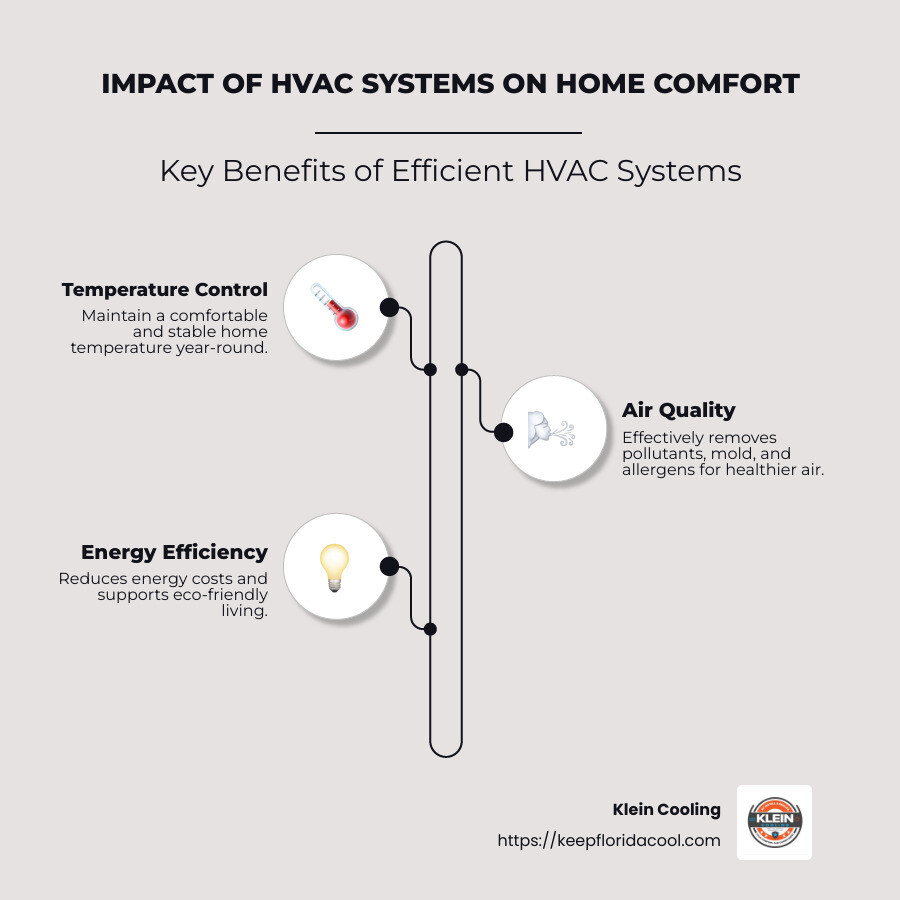 IMPACT OF HVAC SYSTEMS ON HOME COMFORT

Key Benefits of Efficient HVAC Systems

Temperature Control
Maintain a comfortable and stable home temperature year-round.

Air Quality
Effectively removes pollutants, mold, and allergens for healthier air.

Energy Efficiency
Reduces energy costs and supports eco-friendly living.

Klein Cooling
https://keepfloridacool.com

KLEIN