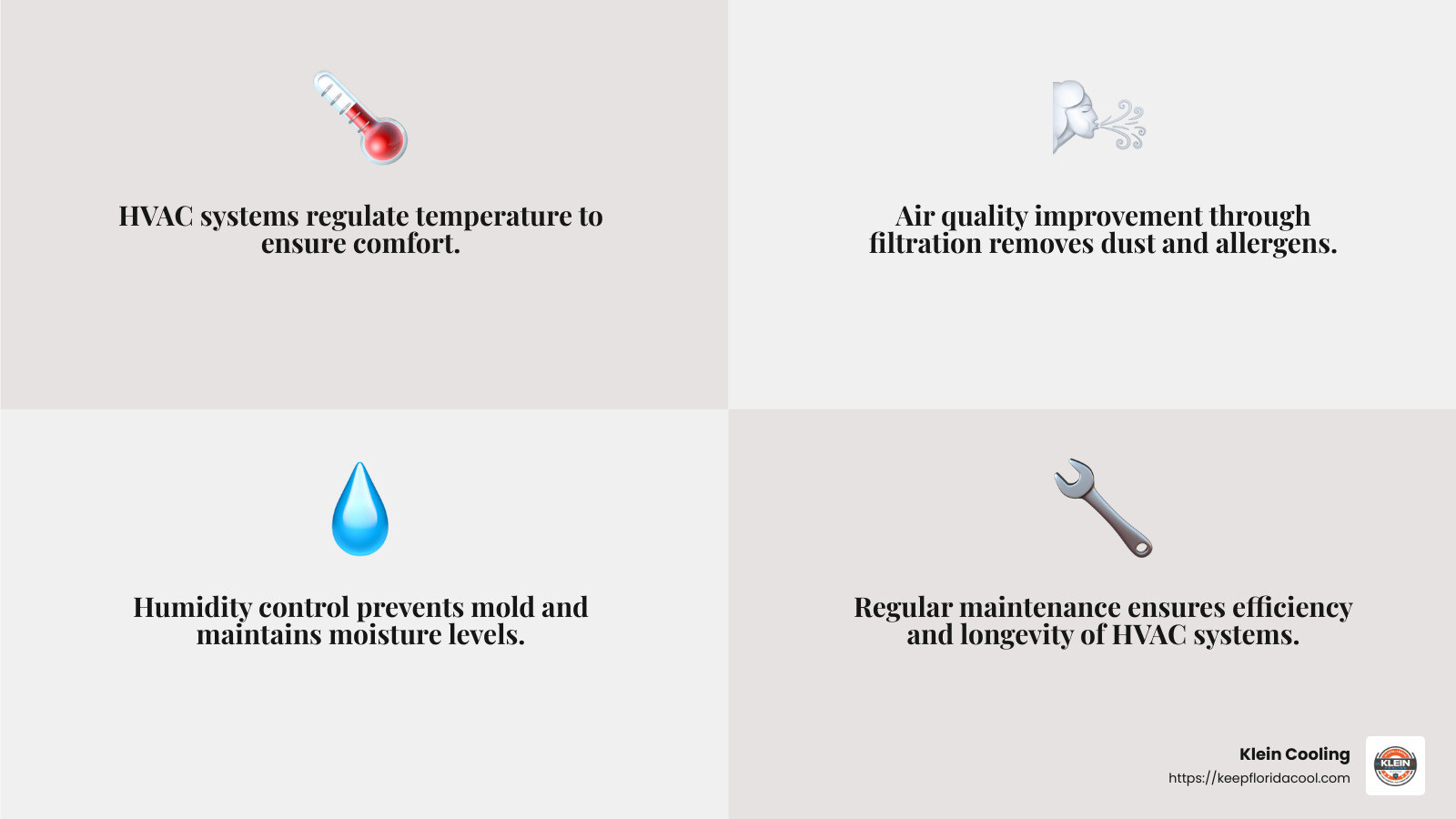 HVAC systems regulate temperature to ensure comfort.

Air quality improvement through filtration removes dust and allergens.

Humidity control prevents mold and maintains moisture levels.

Regular maintenance ensures efficiency and longevity of HVAC systems.

Klein Cooling
https://keepfloridacool.com

KLEIN