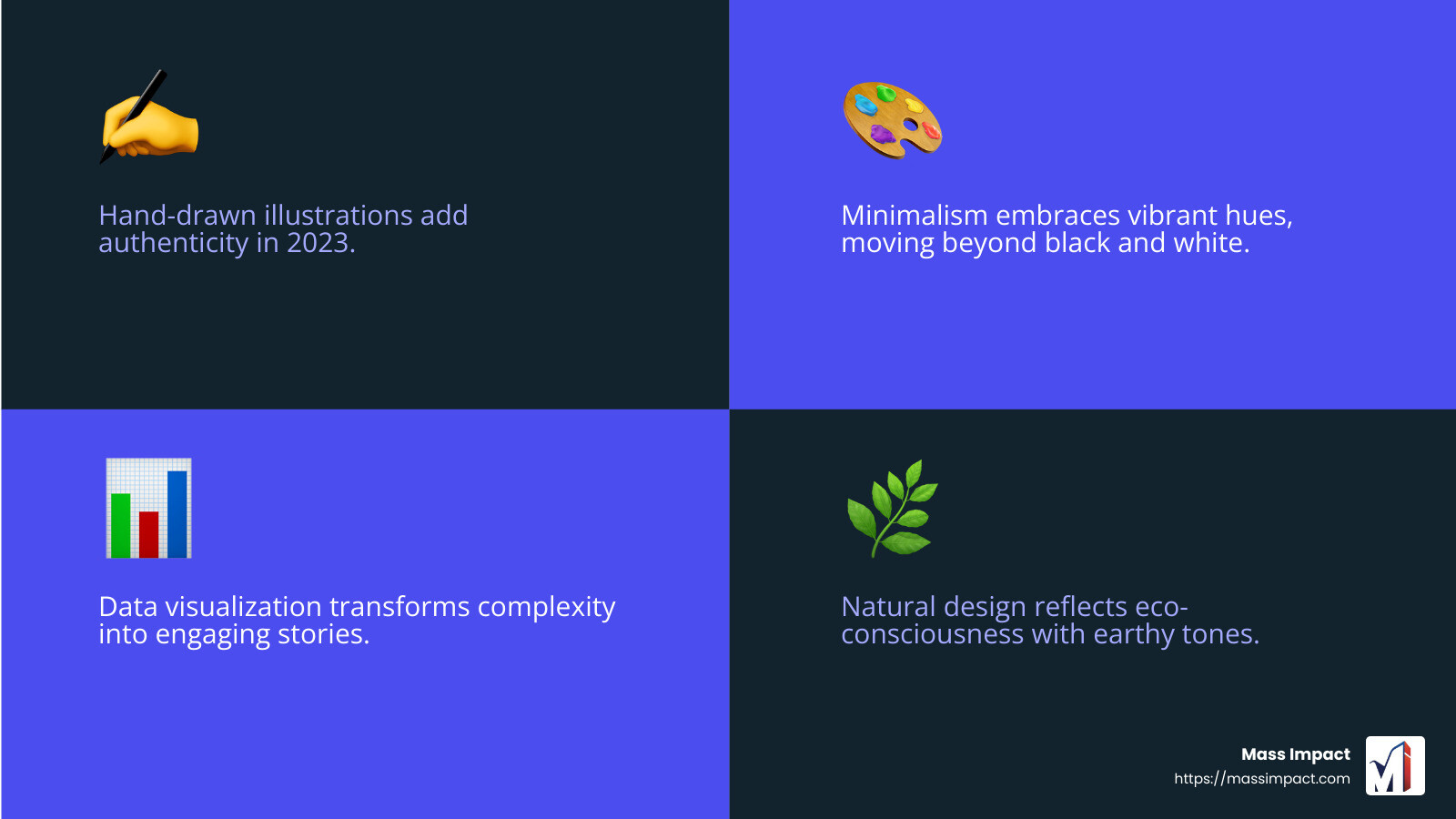 Hand-drawn illustrations add authenticity in 2023.

Minimalism embraces vibrant hues, moving beyond black and white.

Data visualization transforms complexity into engaging stories.

Natural design reflects eco-consciousness with earthy tones.

Mass Impact
https://massimpact.com