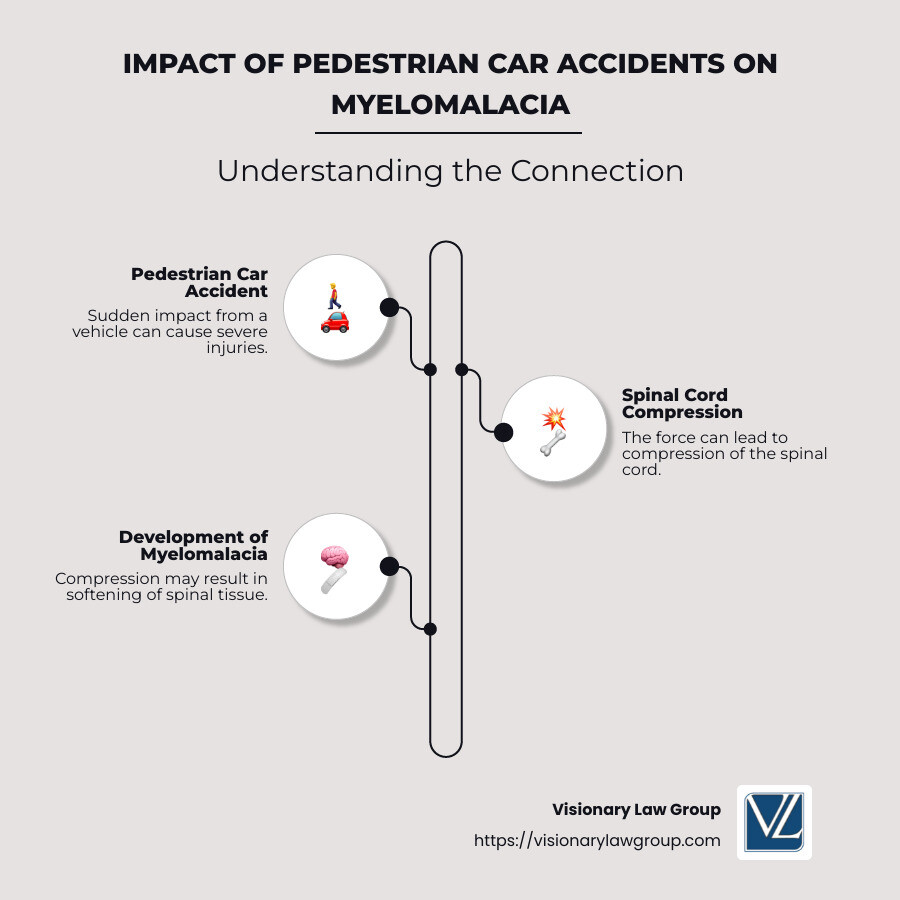 IMPACT OF PEDESTRIAN CAR ACCIDENTS ON MYELOMALACIA

Understanding the Connection

Pedestrian Car Accident
Sudden impact from a vehicle can cause severe injuries.

Spinal Cord Compression
The force can lead to compression of the spinal cord.

Development of Myelomalacia
Compression may result in softening of spinal tissue.

Visionary Law Group
https://visionarylawgroup.com

VL