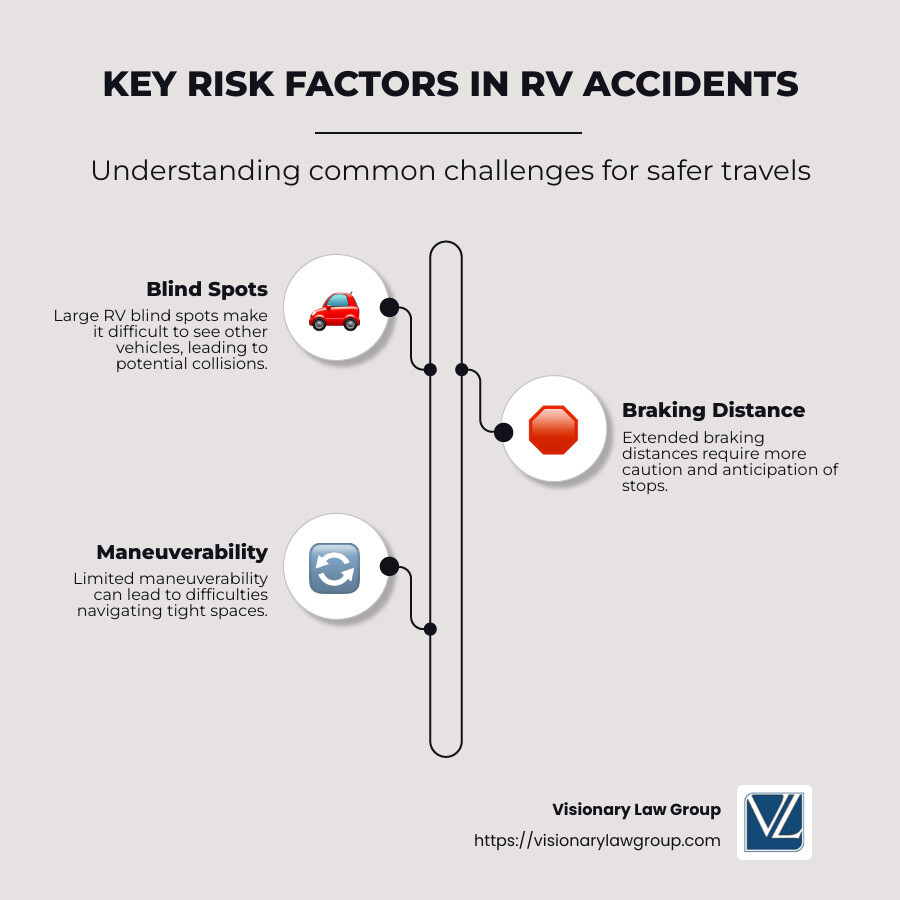 KEY RISK FACTORS IN RV ACCIDENTS

Understanding common challenges for safer travels

Blind Spots
Large RV blind spots make it difficult to see other vehicles, leading to potential collisions.

Braking Distance
Extended braking distances require more caution and anticipation of stops.

Maneuverability
Limited maneuverability can lead to difficulties navigating tight spaces.

Visionary Law Group
https://visionarylawgroup.com

VL