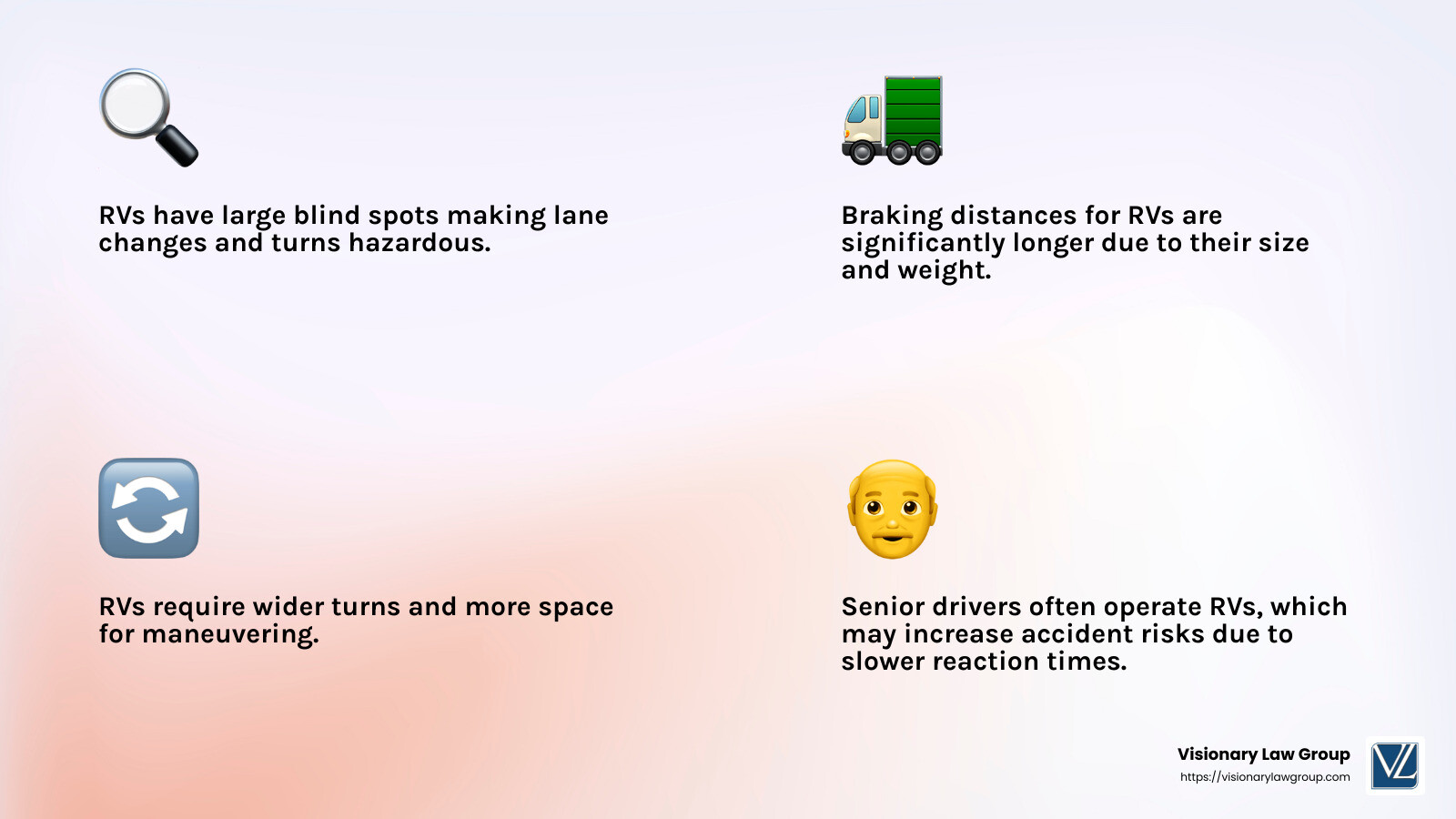 RVs have large blind spots making lane changes and turns hazardous.

Braking distances for RVs are significantly longer due to their size and weight.

RVs require wider turns and more space for maneuvering.

Senior drivers often operate RVs, which may increase accident risks due to slower reaction times.

Visionary Law Group
https://visionarylawgroup.com

VL