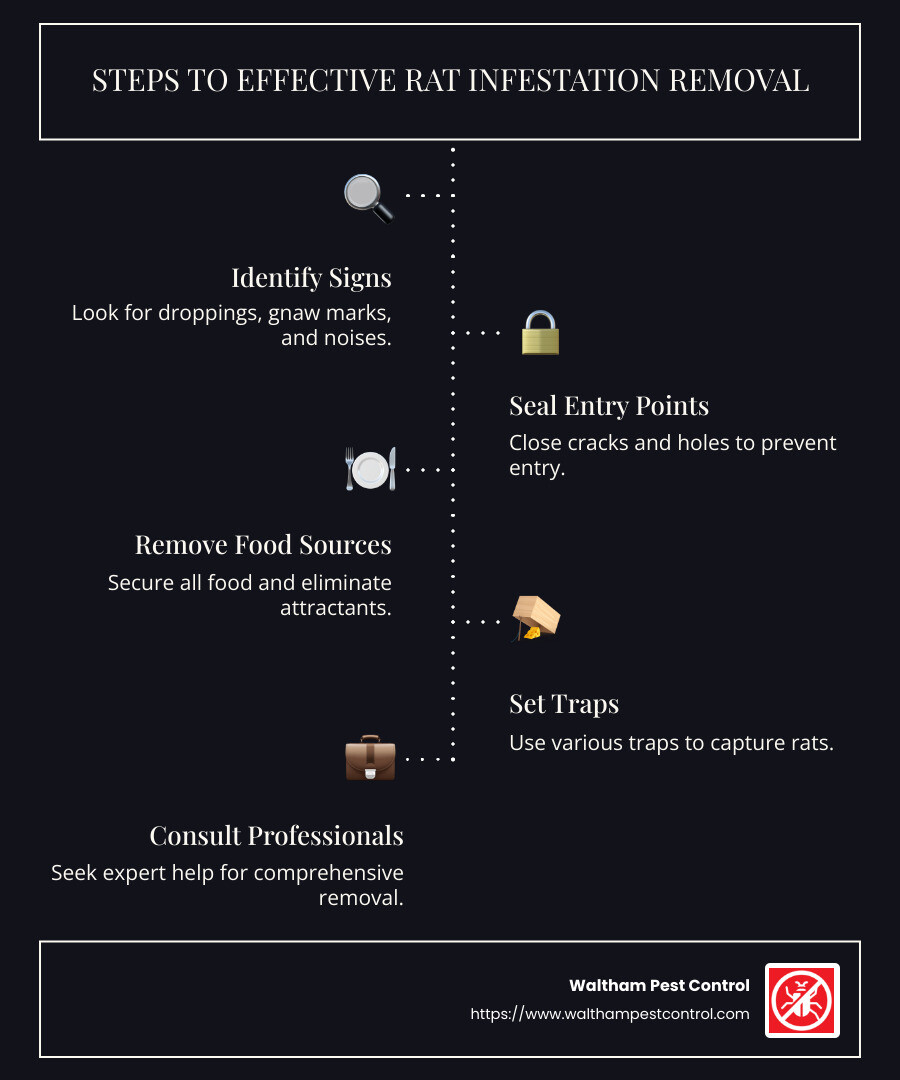 STEPS TO EFFECTIVE RAT INFESTATION REMOVAL

Identify Signs
Look for droppings, gnaw marks, and noises.

Seal Entry Points
Close cracks and holes to prevent entry.

Remove Food Sources
Secure all food and eliminate attractants.

Set Traps
Use various traps to capture rats.

Consult Professionals
Seek expert help for comprehensive removal.

Waltham Pest Control
https://www.walthampestcontrol.com