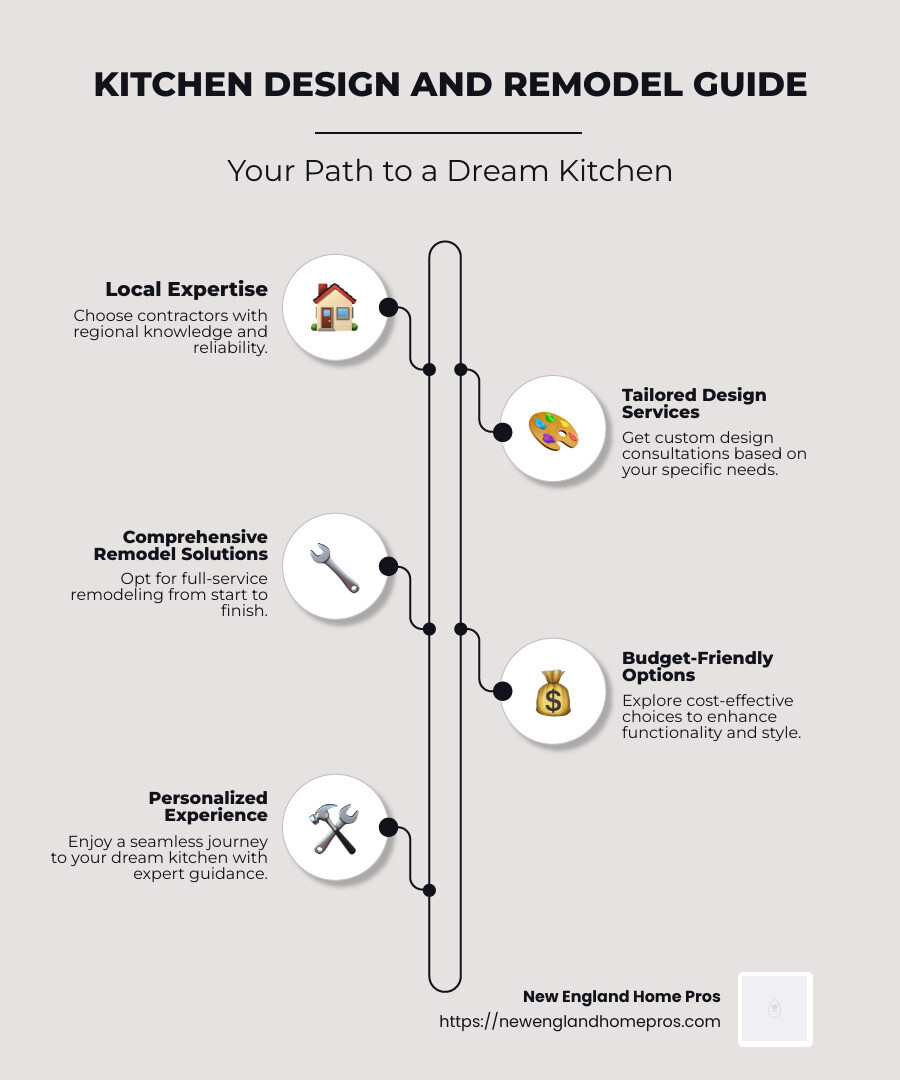 KITCHEN DESIGN AND REMODEL GUIDE

Your Path to a Dream Kitchen

Local Expertise
Choose contractors with regional knowledge and reliability.

Tailored Design Services
Get custom design consultations based on your specific needs.

Comprehensive Remodel Solutions
Opt for full-service remodeling from start to finish.

Budget-Friendly Options
Explore cost-effective choices to enhance functionality and style.

Personalized Experience
Enjoy a seamless journey to your dream kitchen with expert guidance.

New England Home Pros
https://newenglandhomepros.com