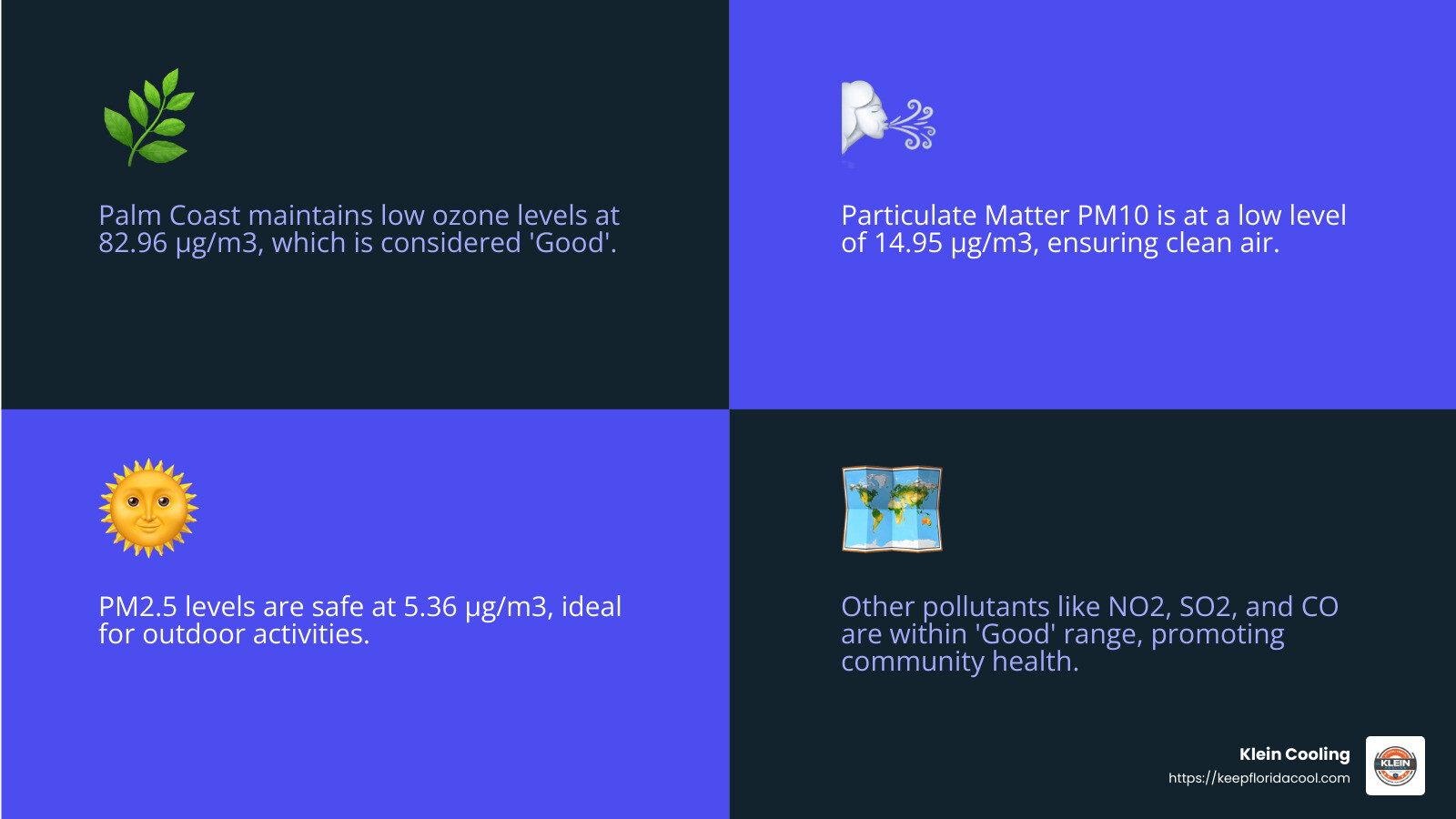 Palm Coast maintains low ozone levels at 82.96 µg/m3, which is considered 'Good'.

Particulate Matter PM10 is at a low level of 14.95 µg/m3, ensuring clean air.

PM2.5 levels are safe at 5.36 µg/m3, ideal for outdoor activities.

Other pollutants like NO2, SO2, and CO are within 'Good' range, promoting community health.

Klein Cooling
https://keepfloridacool.com

KLEIN