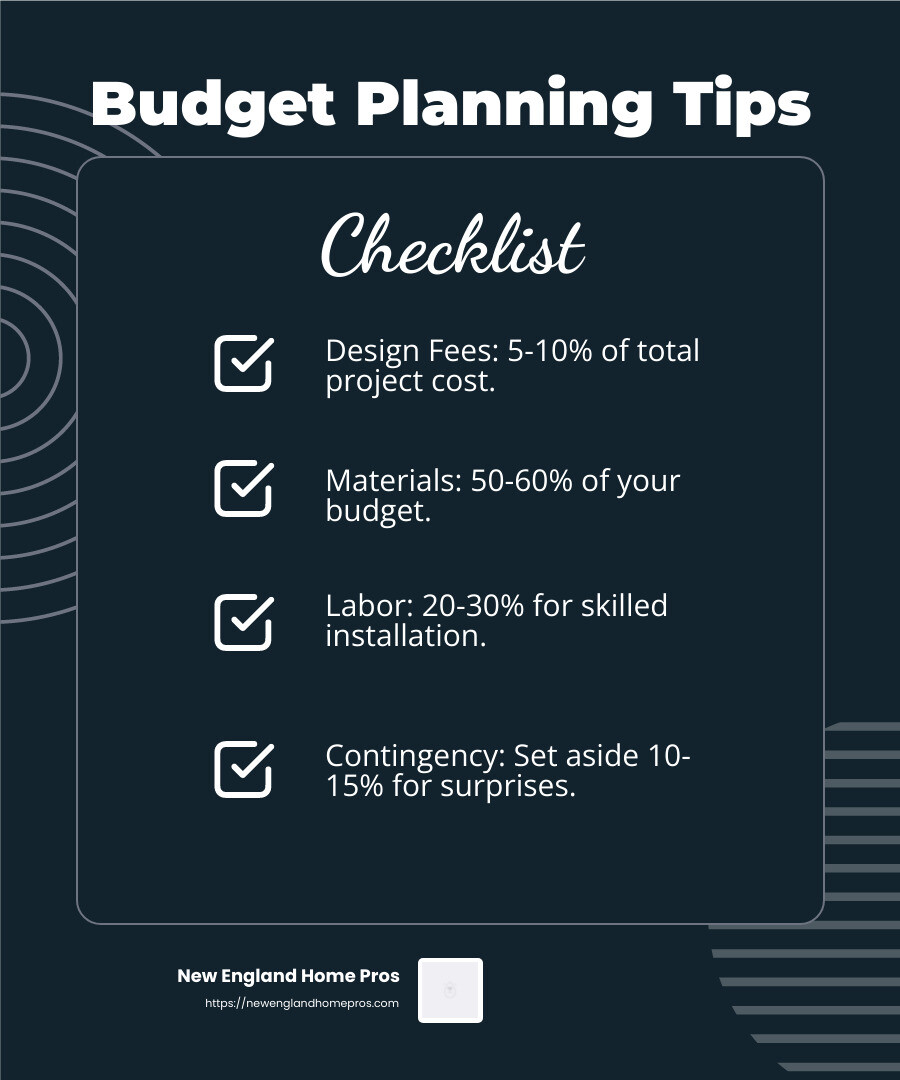 Budget Planning Tips

Checklist

Design Fees: 5-10% of total project cost.

Materials: 50-60% of your budget.

Labor: 20-30% for skilled installation.

Contingency: Set aside 10-15% for surprises.

New England Home Pros
https://newenglandhomepros.com